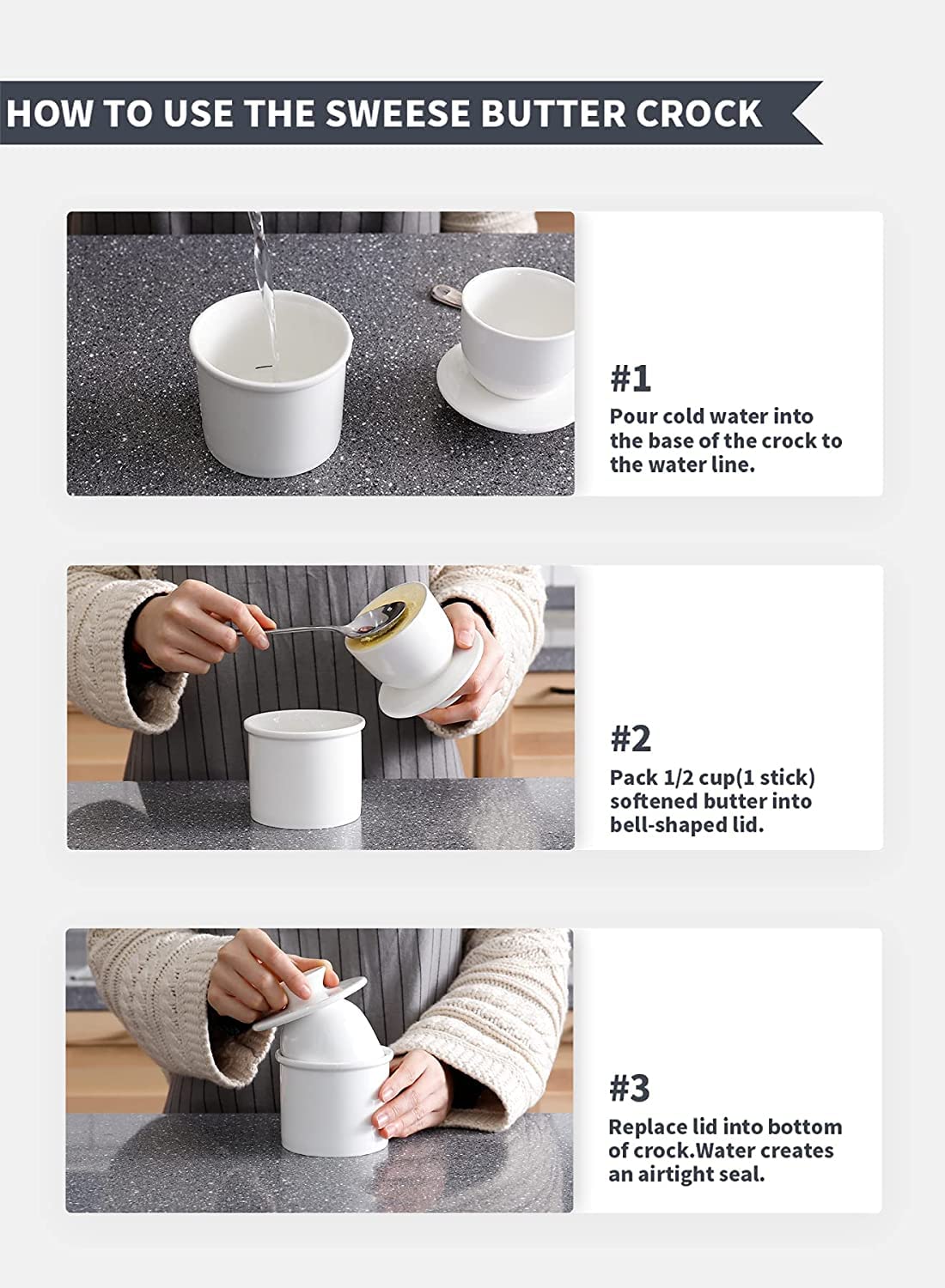 HOW TO USE THE SWEESE BUTTER CROCK

#1
Pour cold water into the base of the crock to the water line.

#2
Pack 1/2 cup(1 stick) softened butter into bell-shaped lid.

#3
Replace lid into bottom of crock.Water creates an airtight seal.