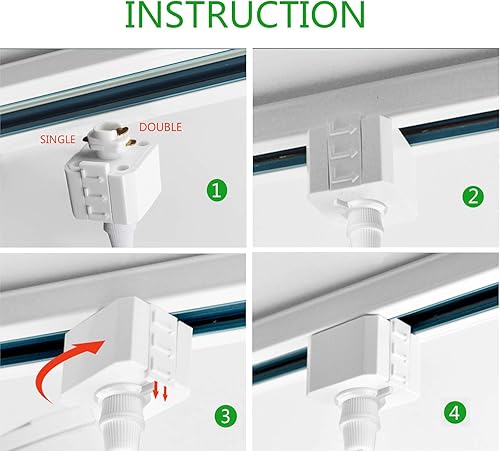 INSTRUCTION

SINGLE

DOUBLE

1

2

3

4