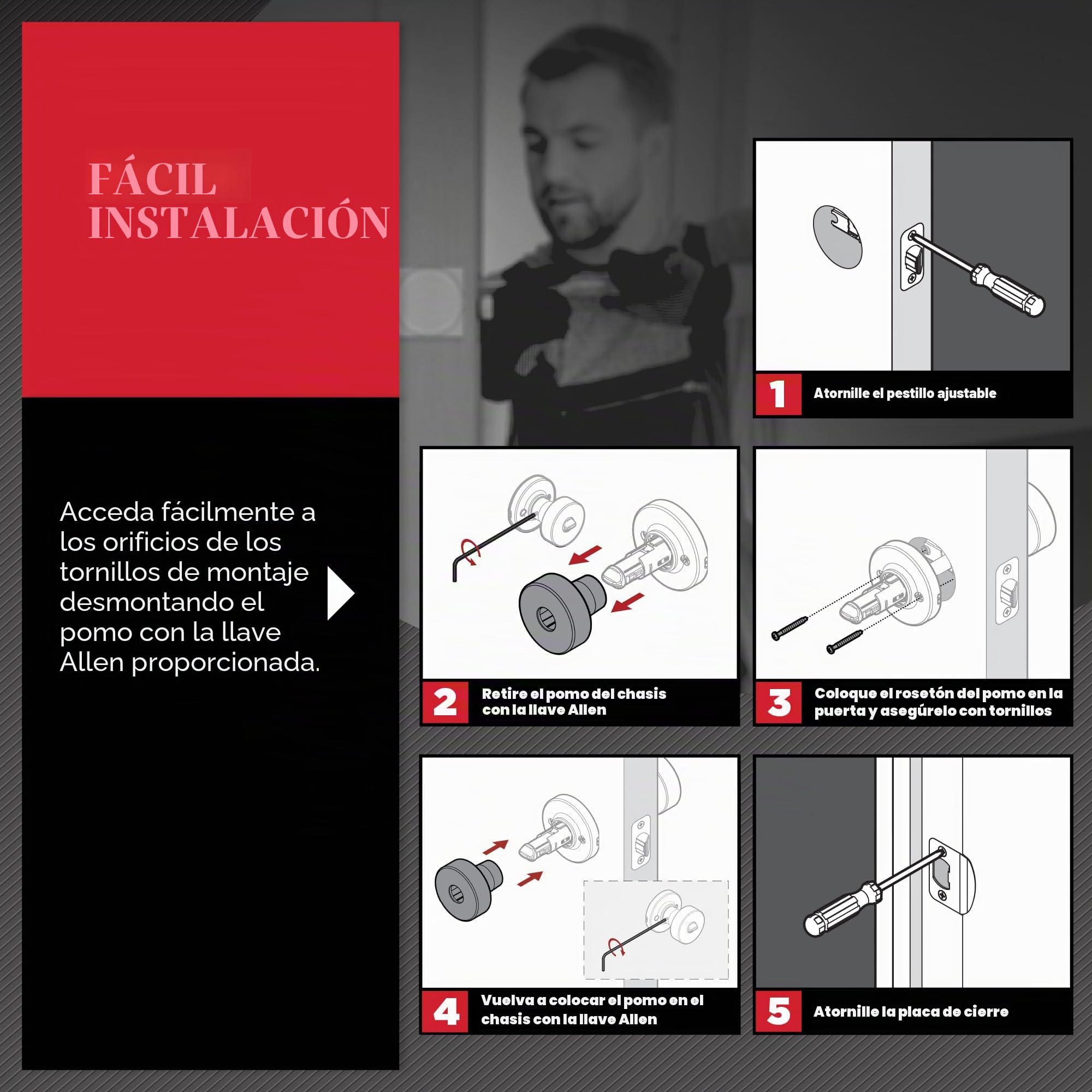 FÁCIL INSTALACIÓN

Acceda fácilmente a los orificios de los tornillos de montaje desmontando el pomo con la llave Allen proporcionada.

1 Atornille el pestillo ajustable

2 Retire el pomo del chasis con la llave Allen

3 Coloque el rosetón del pomo en la puerta y asegúrelo con tornillos

4 Vuelva a colocar el pomo en el chasis con la llave Allen

5 Atornille la placa de cierre