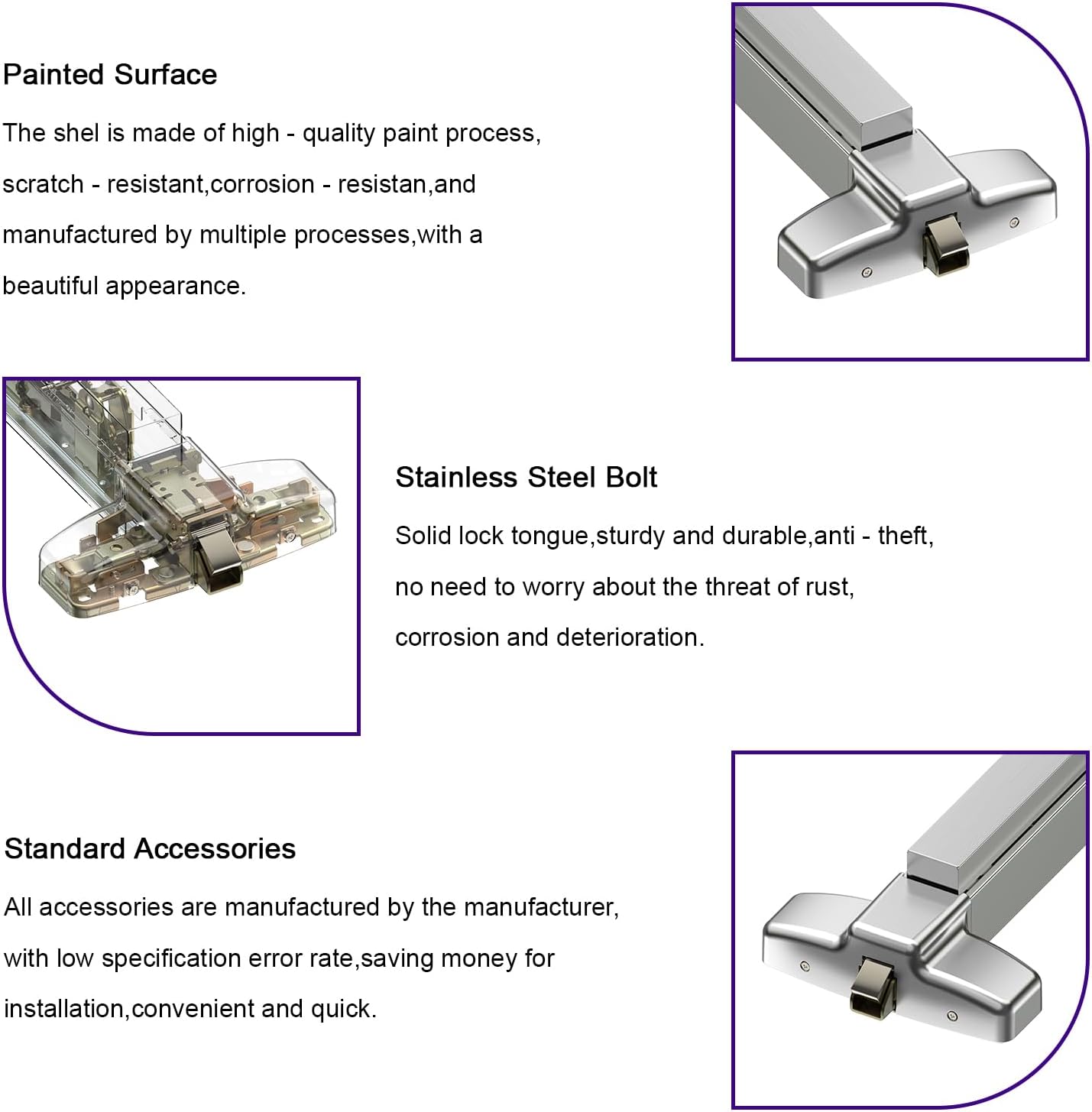 Painted Surface

The shel is made of high - quality paint process, scratch - resistant,corrosion - resistan,and manufactured by multiple processes,with a beautiful appearance.

Stainless Steel Bolt

Solid lock tongue,sturdy and durable,anti - theft, no need to worry about the threat of rust, corrosion and deterioration.

Standard Accessories

All accessories are manufactured by the manufacturer, with low specification error rate,saving money for installation,convenient and quick.