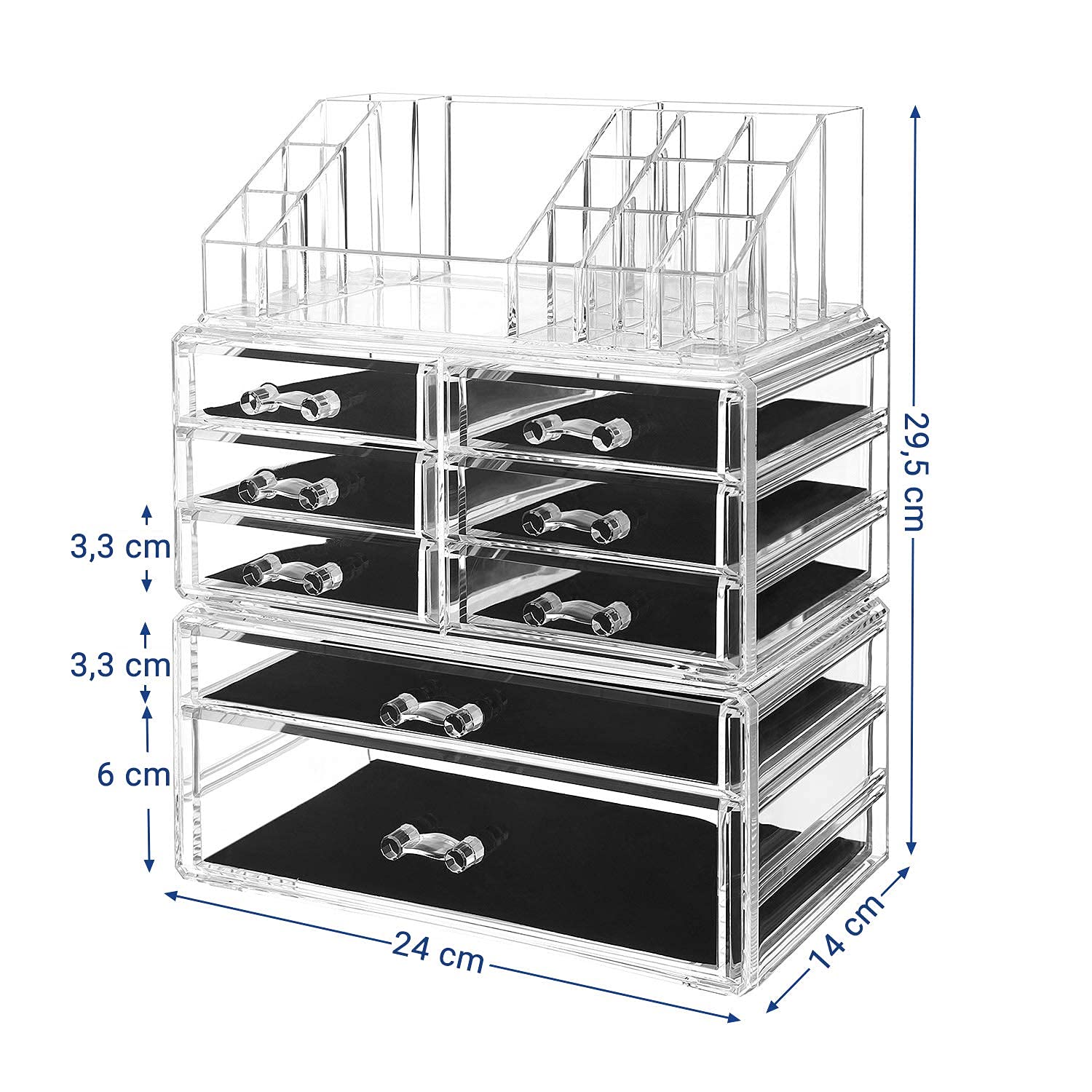 29,5 cm

3,3 cm

3,3 cm

6 cm

24 cm

14 cm