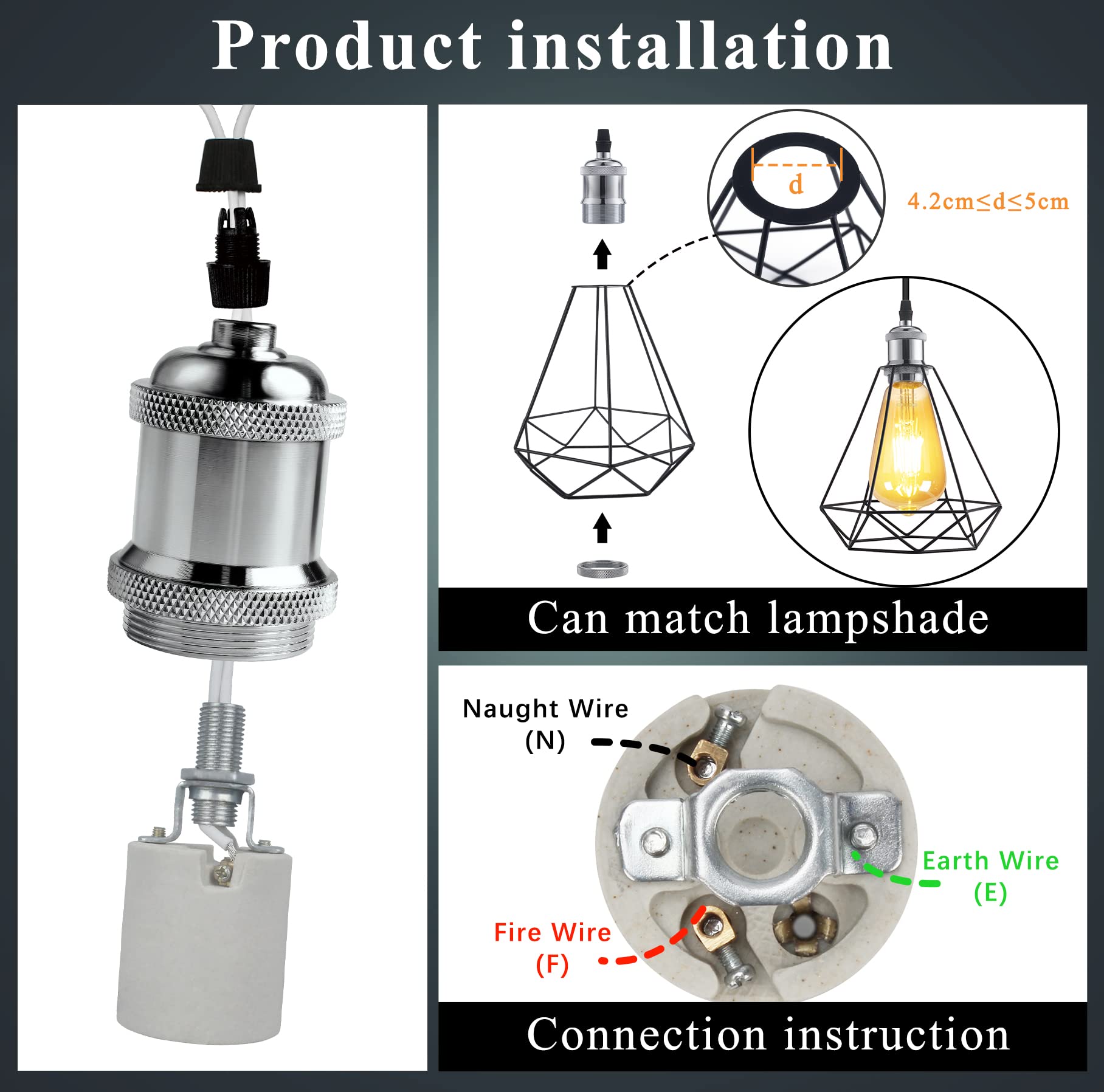 Product installation

d

4.2cm≤d≤5cm

Can match lampshade

Naught Wire
(N)

Earth Wire
(E)

Fire Wire
(F)

Connection instruction