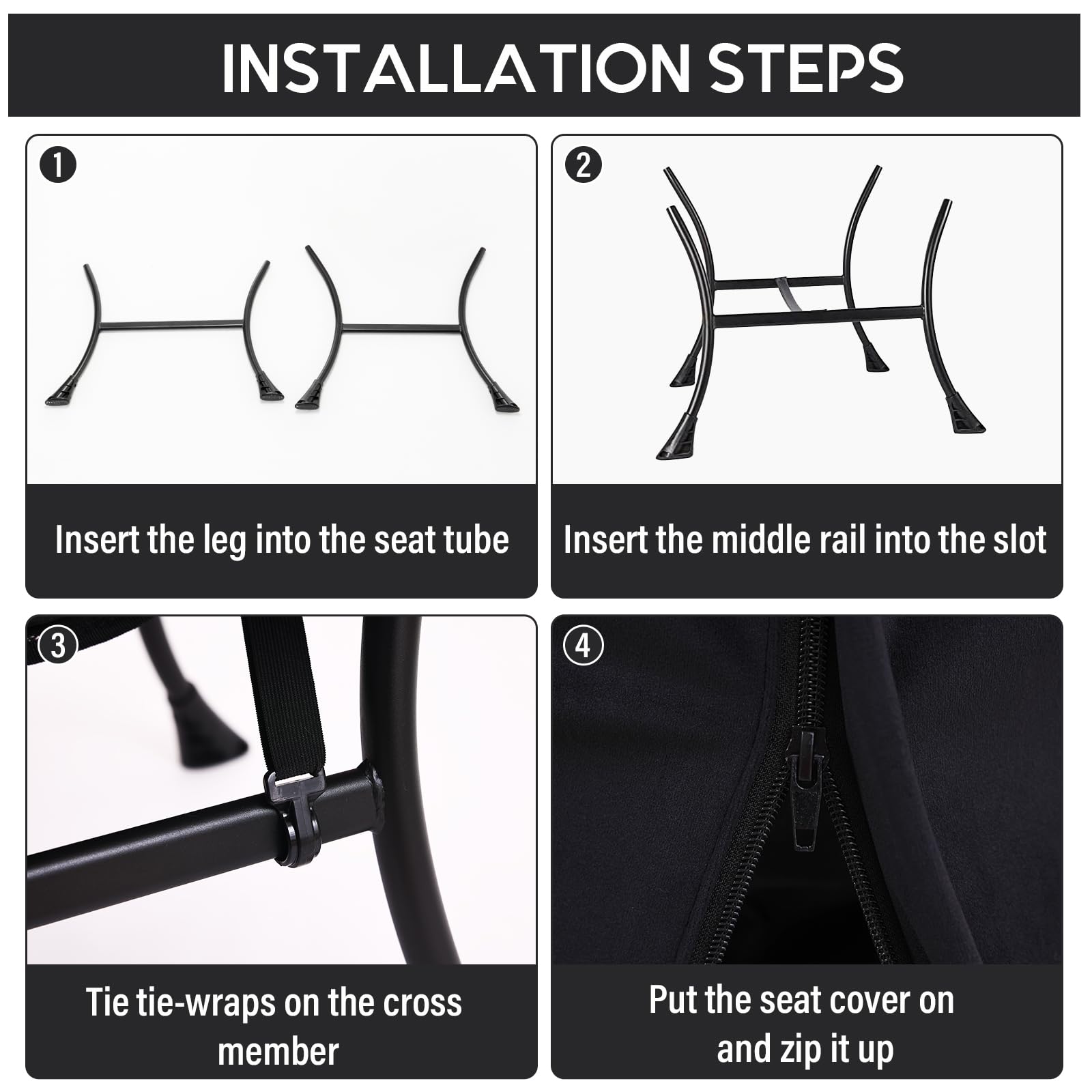 INSTALLATION STEPS

1

Insert the leg into the seat tube

2

Insert the middle rail into the slot

3

Tie tie-wraps on the cross member

4

Put the seat cover on and zip it up