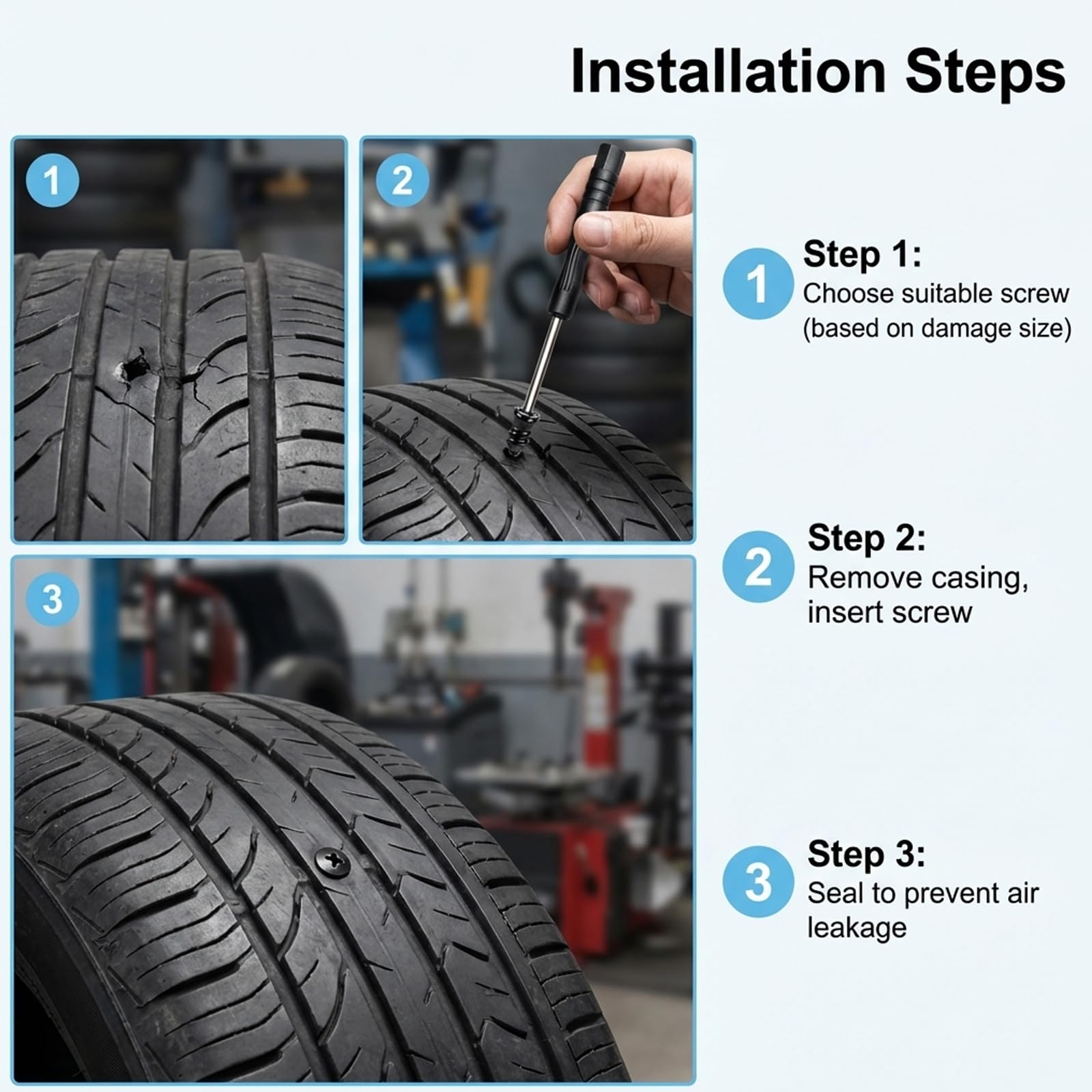 Installation Steps

1

2

3

1 Step 1:
Choose suitable screw (based on damage size)

2 Step 2:
Remove casing, insert screw

3 Step 3:
Seal to prevent air leakage