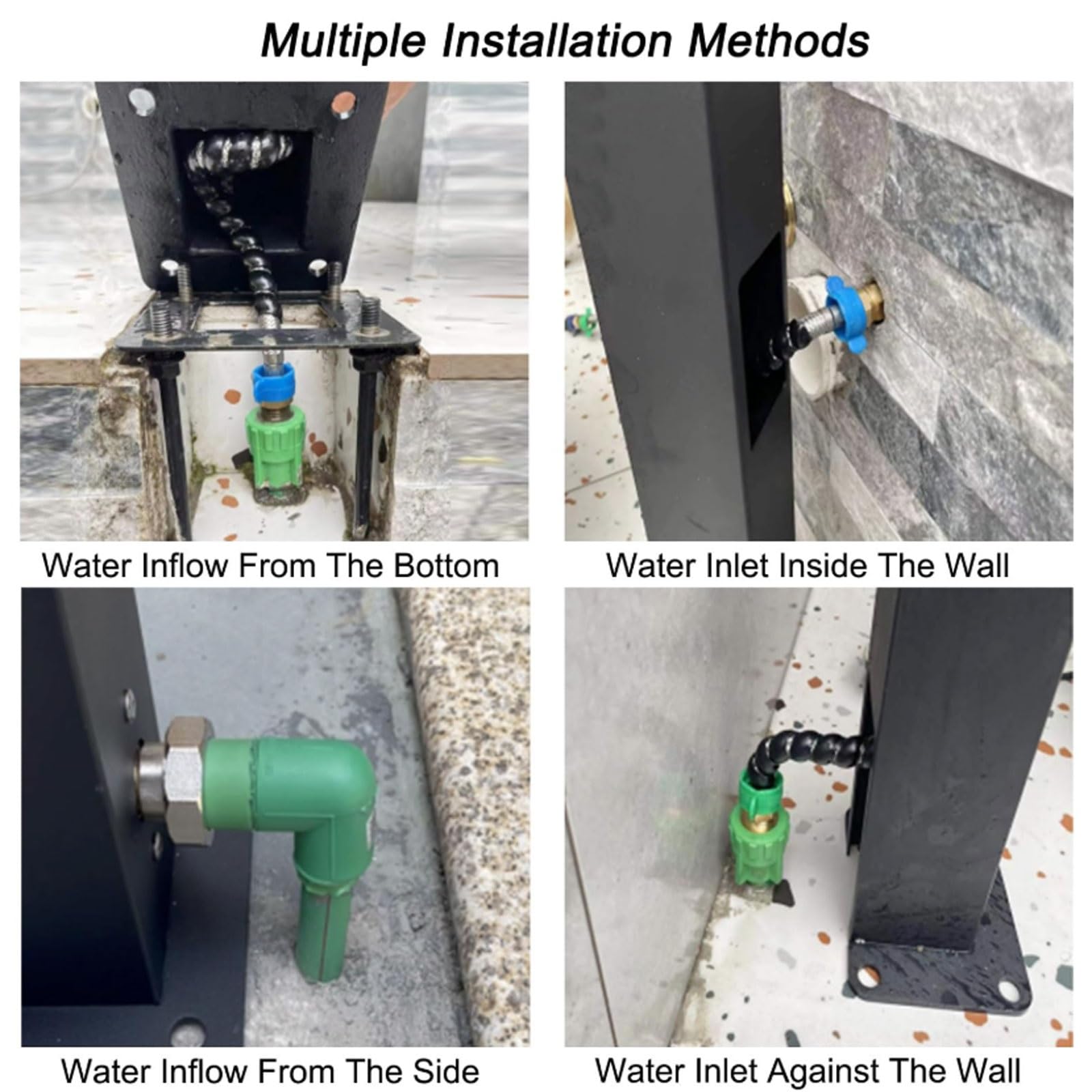 Multiple Installation Methods

Water Inflow From The Bottom

Water Inlet Inside The Wall

Water Inflow From The Side

Water Inlet Against The Wall