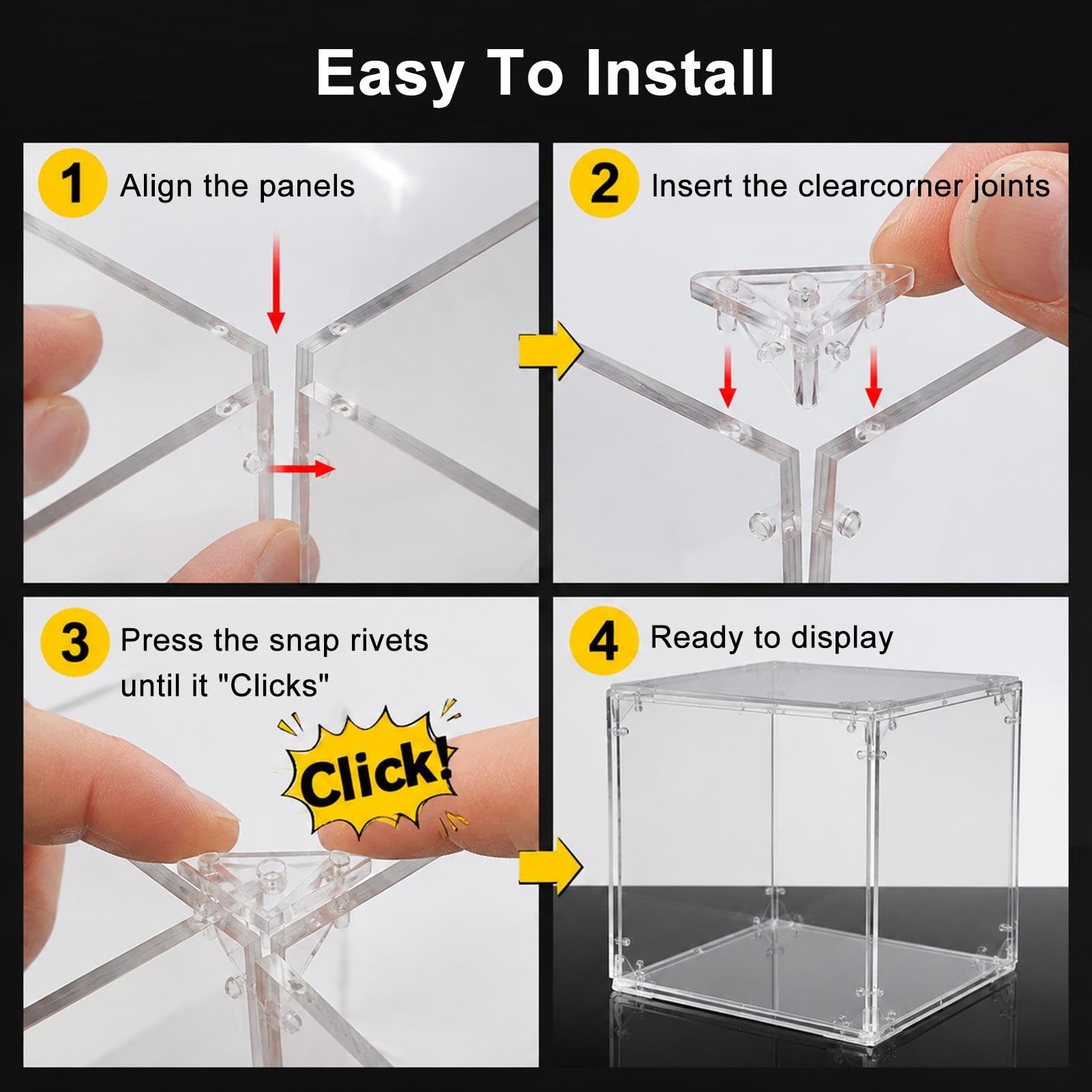 Easy To Install

1 Align the panels

2 Insert the clearcorner joints

3 Press the snap rivets until it "Clicks"

Click!

4 Ready to display