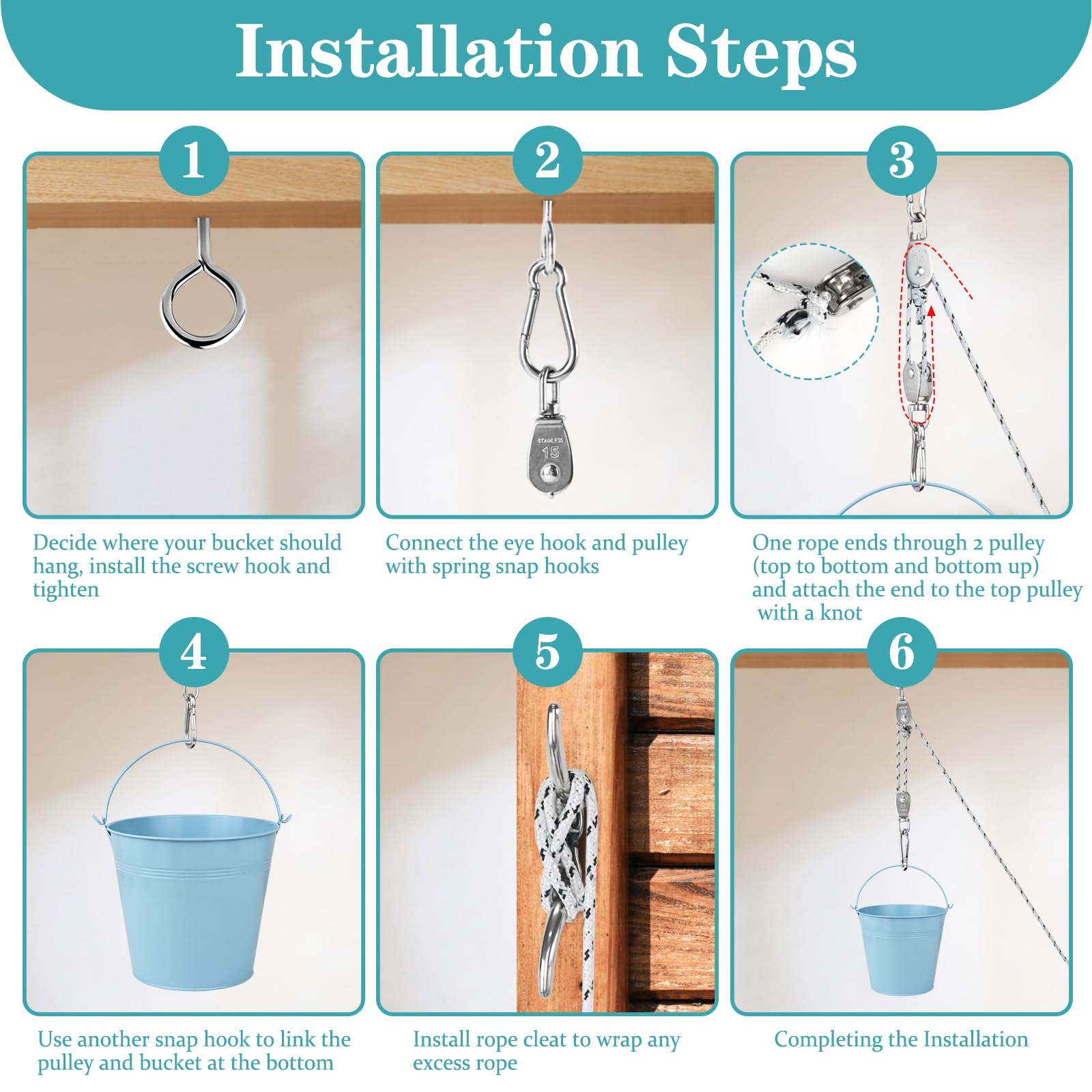 Installation Steps

1

Decide where your bucket should hang, install the screw hook and tighten

2

STAINLESS 15

Connect the eye hook and pulley with spring snap hooks

3

One rope ends through 2 pulley (top to bottom and bottom up) and attach the end to the top pulley with a knot

4

Use another snap hook to link the pulley and bucket at the bottom

5

Install rope cleat to wrap any excess rope

6

Completing the Installation