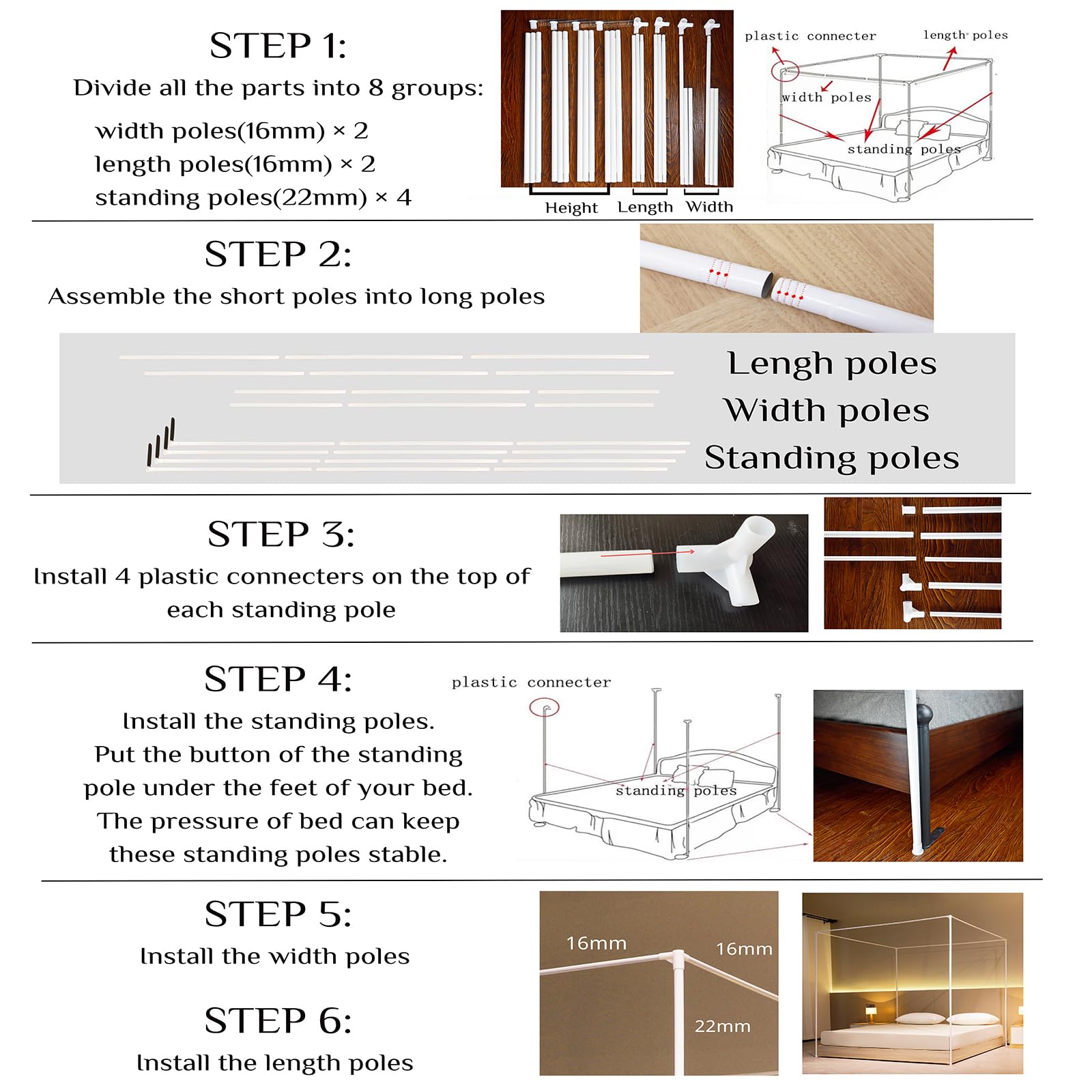 STEP 1:
Divide all the parts into 8 groups:

width poles(16mm) × 2
length poles(16mm) × 2
standing poles(22mm) × 4

Height Length Width

plastic connecter length poles
width poles
standing poles

STEP 2:
Assemble the short poles into long poles

Lengh poles
Width poles
Standing poles

STEP 3:
Install 4 plastic connecters on the top of each standing pole

STEP 4:
Install the standing poles.
Put the button of the standing pole under the feet of your bed.
The pressure of bed can keep these standing poles stable.

plastic connecter
standing poles

STEP 5:
Install the width poles

STEP 6:
Install the length poles

16mm
16mm
22mm