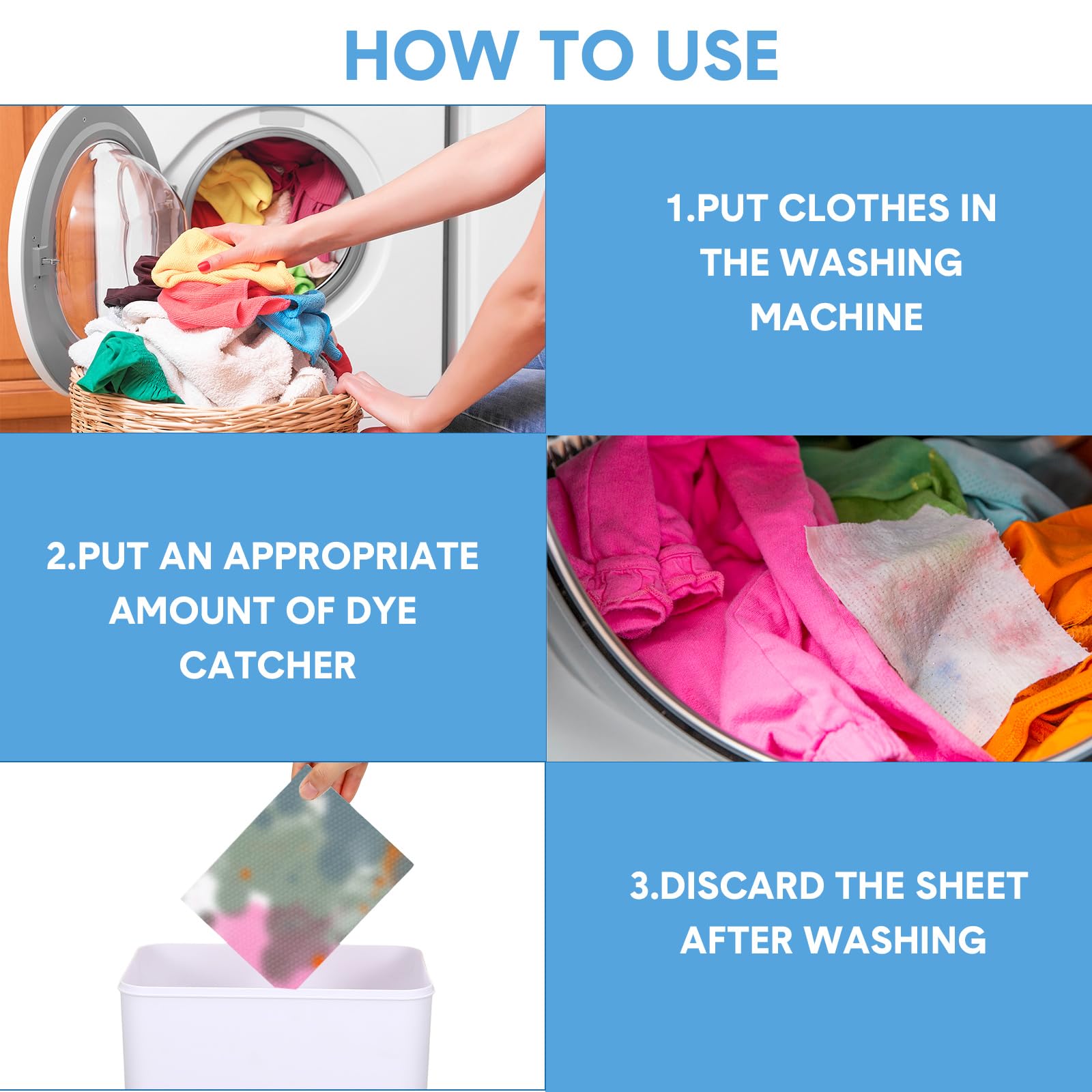 HOW TO USE

1.PUT CLOTHES IN THE WASHING MACHINE

2.PUT AN APPROPRIATE AMOUNT OF DYE CATCHER

3.DISCARD THE SHEET AFTER WASHING