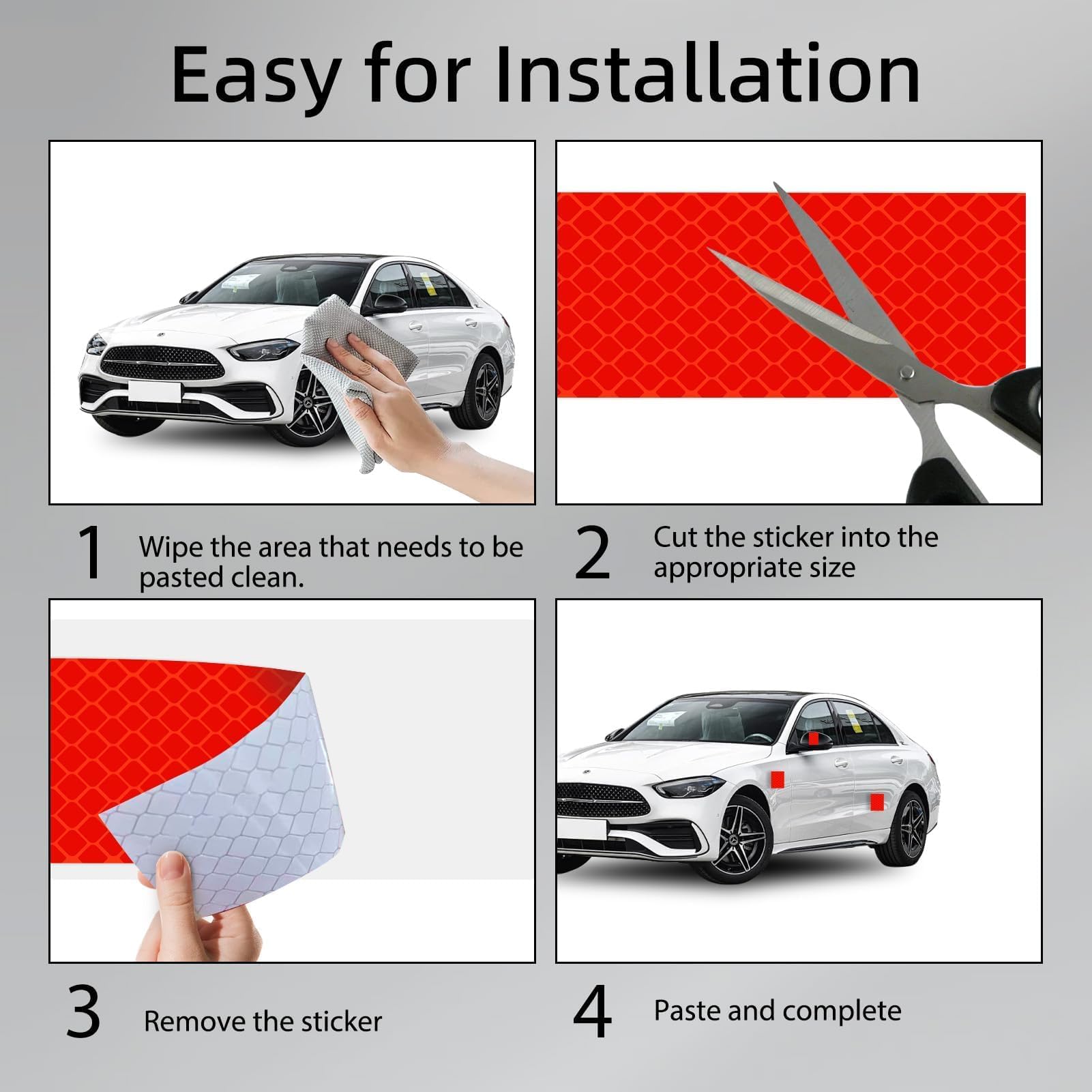 Easy for Installation

1 Wipe the area that needs to be pasted clean.

2 Cut the sticker into the appropriate size

3 Remove the sticker

4 Paste and complete