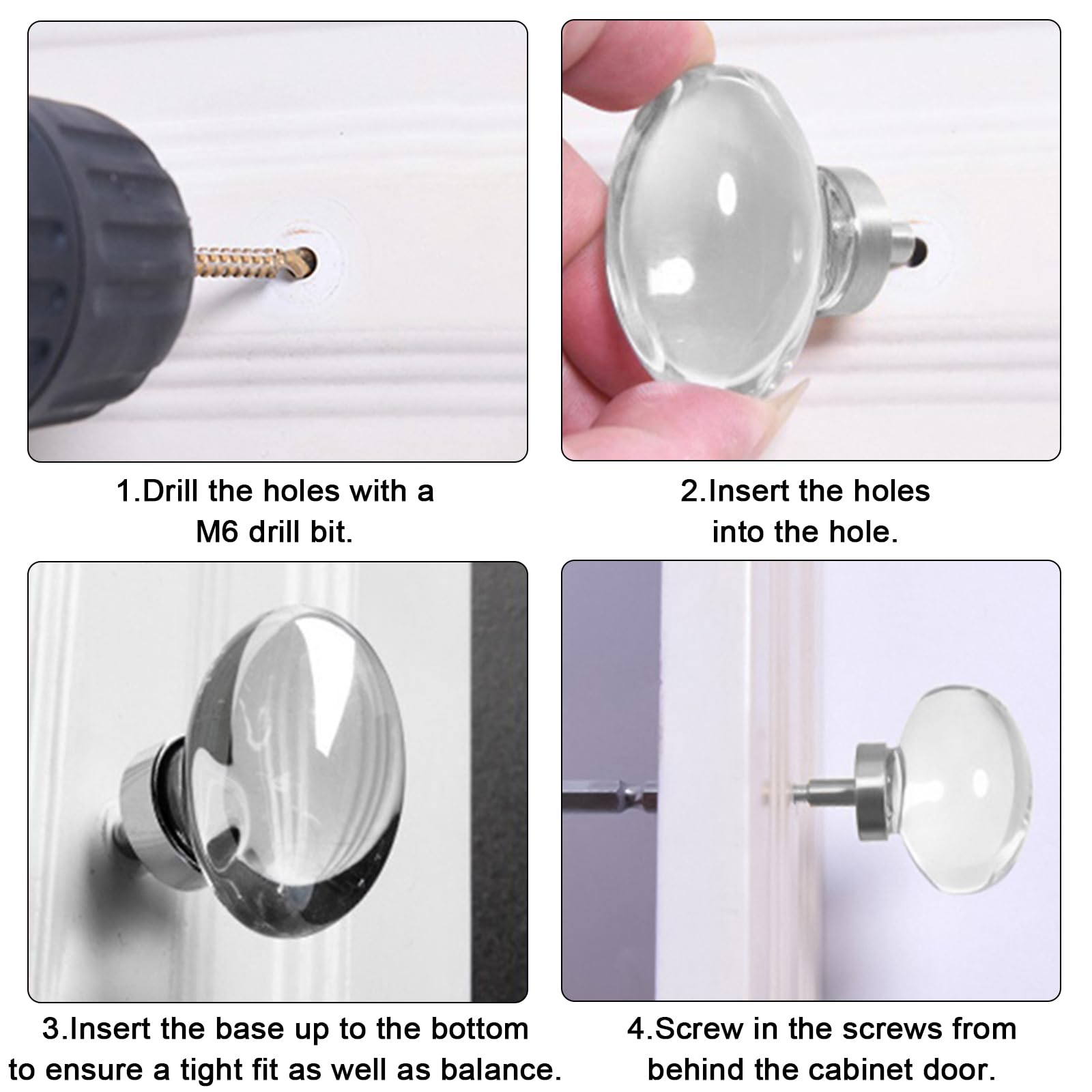 1.Drill the holes with a M6 drill bit.

2.Insert the holes into the hole.

3.Insert the base up to the bottom to ensure a tight fit as well as balance.

4.Screw in the screws from behind the cabinet door.