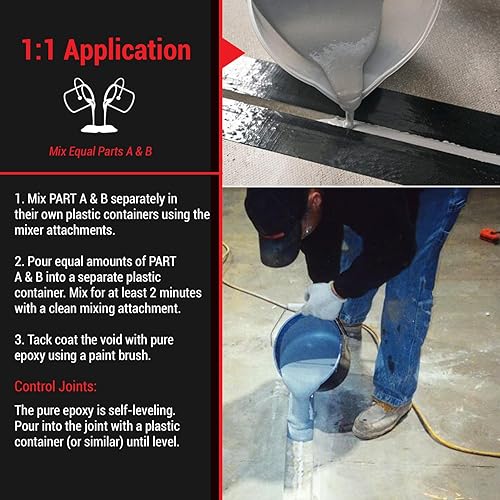 1:1 Application

Mix Equal Parts A & B

1. Mix PART A & B separately in their own plastic containers using the mixer attachments.

2. Pour equal amounts of PART A & B into a separate plastic container. Mix for at least 2 minutes with a clean mixing attachment.

3. Tack coat the void with pure epoxy using a paint brush.

Control Joints:

The pure epoxy is self-leveling. Pour into the joint with a plastic container (or similar) until level.