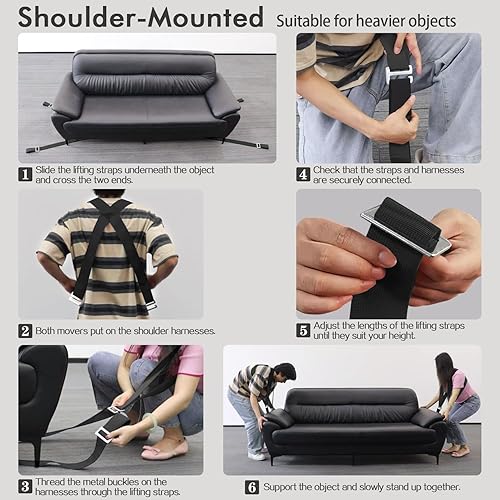 Shoulder-Mounted Suitable for heavier objects

1 Slide the lifting straps underneath the object and cross the two ends.

2 Both movers put on the shoulder harnesses.

3 Thread the metal buckles on the harnesses through the lifting straps.

4 Check that the straps and harnesses are securely connected.

5 Adjust the lengths of the lifting straps until they suit your height.

6 Support the object and slowly stand up together.