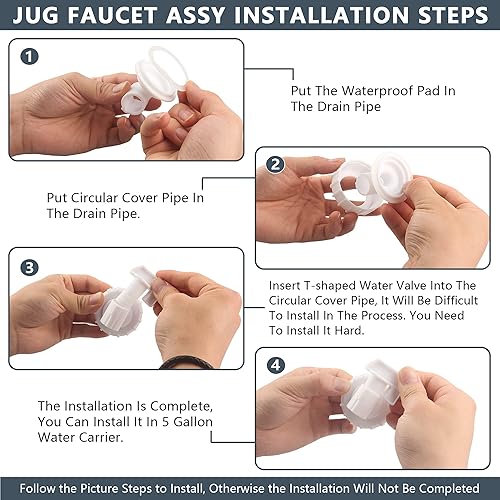 JUG FAUCET ASSY INSTALLATION STEPS

1

Put The Waterproof Pad In The Drain Pipe

2

Put Circular Cover Pipe In The Drain Pipe.

3

Insert T-shaped Water Valve Into The Circular Cover Pipe, It Will Be Difficult To Install In The Process. You Need To Install It Hard.

4

The Installation Is Complete, You Can Install It In 5 Gallon Water Carrier.

Follow the Picture Steps to Install, Otherwise the Installation Will Not Be Completed