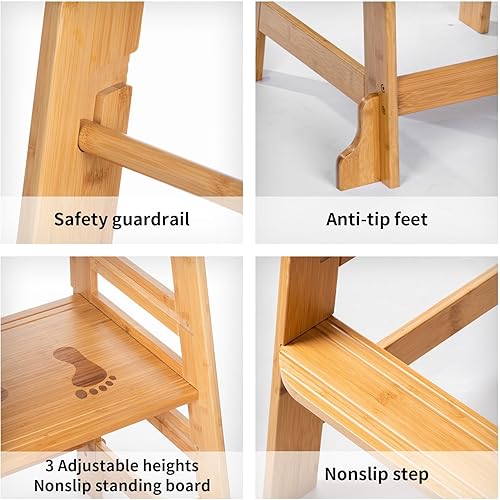 Safety guardrail

Anti-tip feet

3 Adjustable heights
Nonslip standing board

Nonslip step