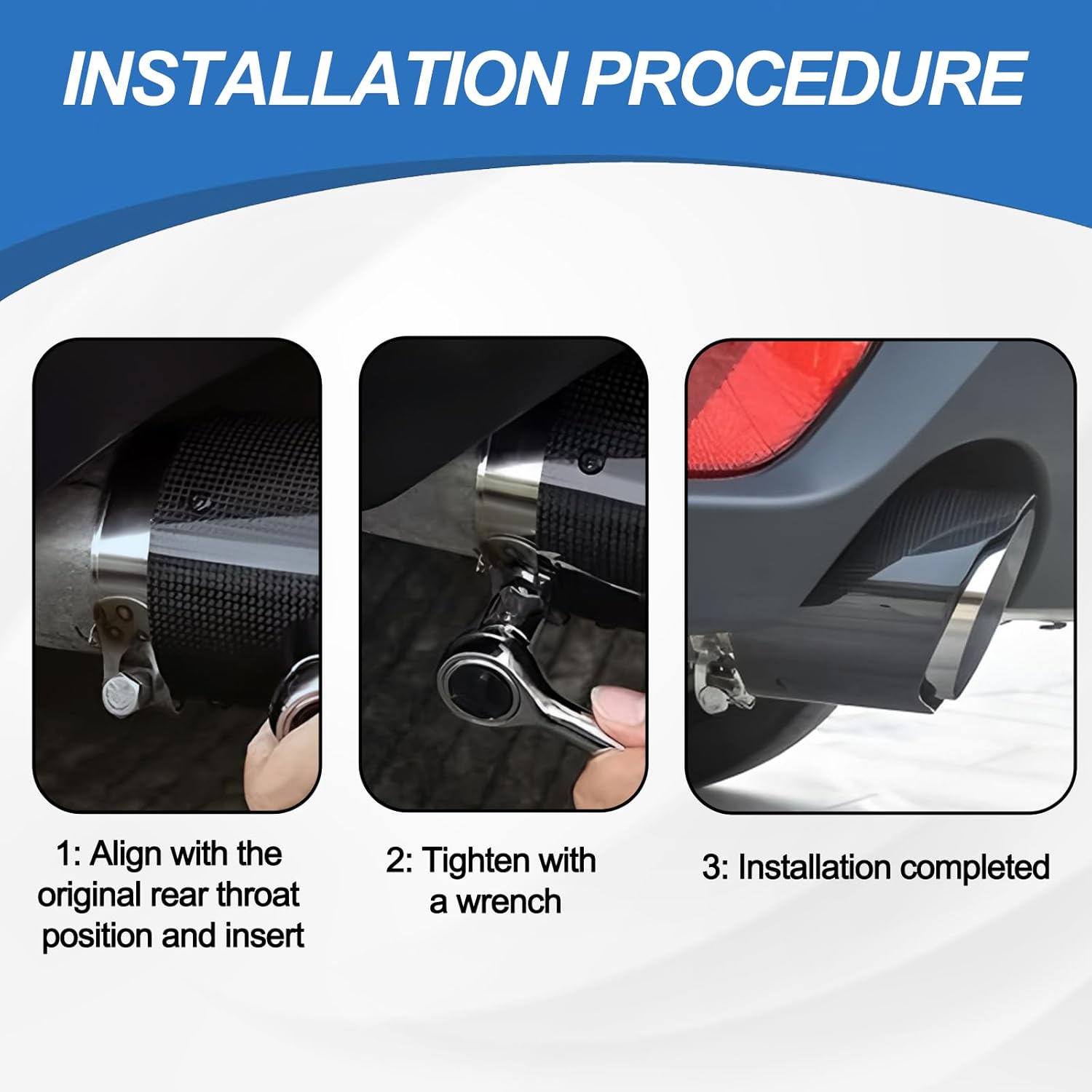 INSTALLATION PROCEDURE

1: Align with the original rear throat position and insert

2: Tighten with a wrench

3: Installation completed