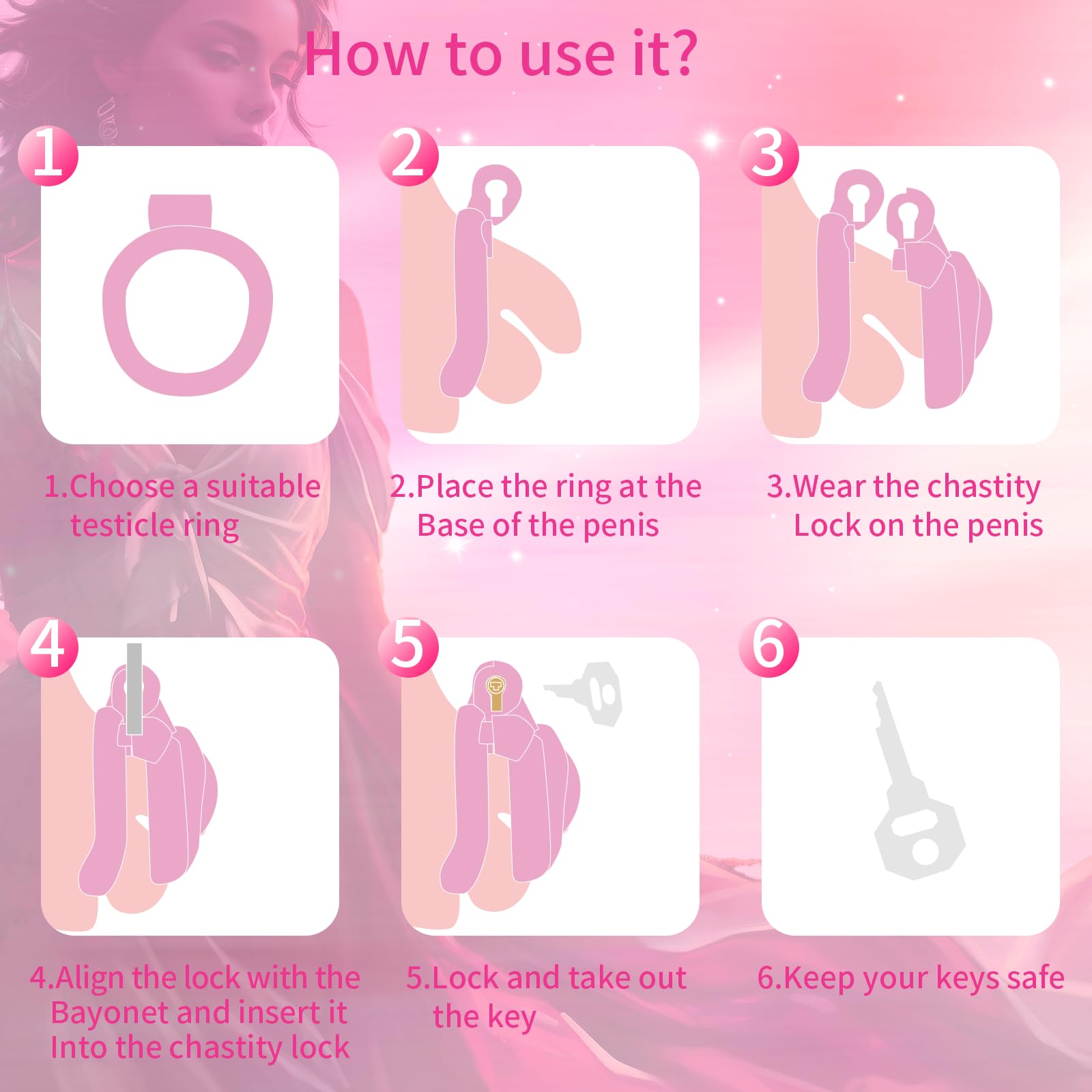 How to use it?

1

2

3

1.Choose a suitable testicle ring

2.Place the ring at the Base of the penis

3.Wear the chastity Lock on the penis

4

5

6

4.Align the lock with the Bayonet and insert it Into the chastity lock

5.Lock and take out the key

6.Keep your keys safe