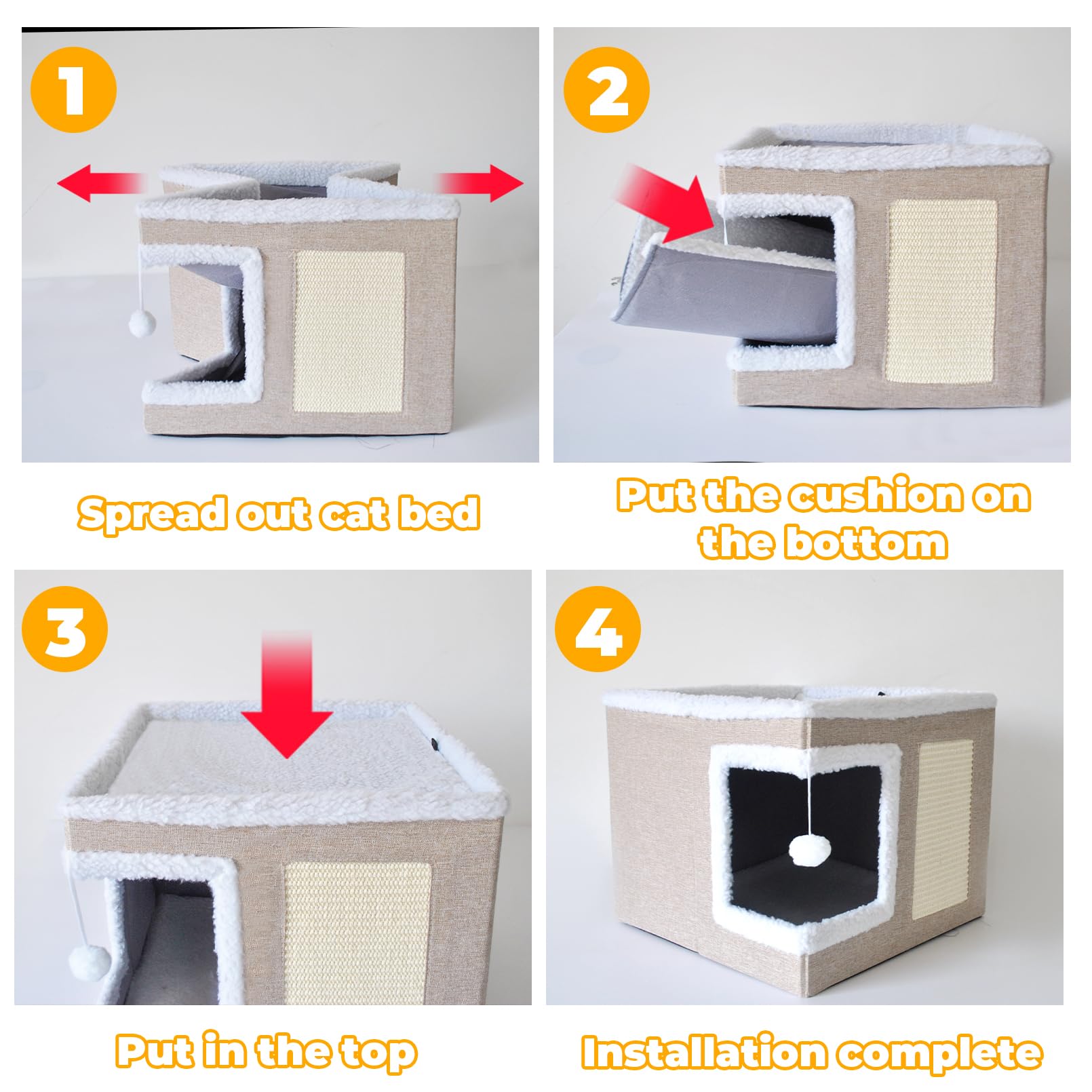 1

Spread out cat bed

2

Put the cushion on the bottom

3

Put in the top

4

Installation complete