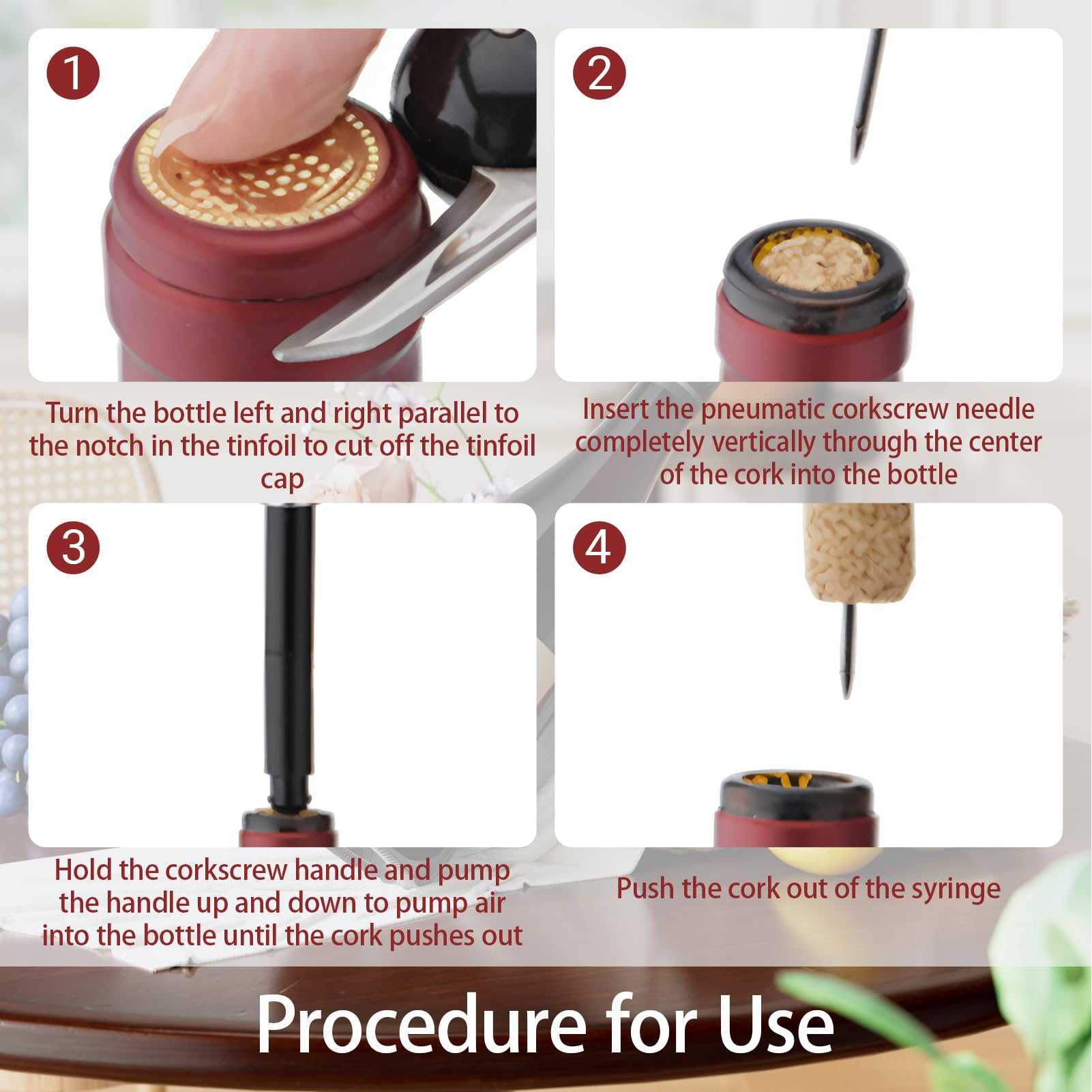 1

Turn the bottle left and right parallel to the notch in the tinfoil to cut off the tinfoil cap

2

Insert the pneumatic corkscrew needle completely vertically through the center of the cork into the bottle

3

Hold the corkscrew handle and pump the handle up and down to pump air into the bottle until the cork pushes out

4

Push the cork out of the syringe

Procedure for Use