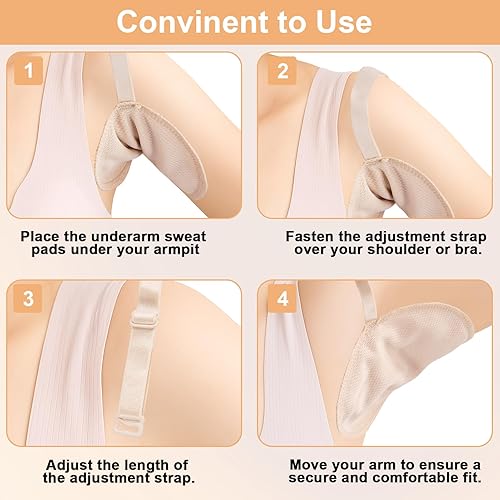 Convinent to Use

1

Place the underarm sweat pads under your armpit

2

Fasten the adjustment strap over your shoulder or bra.

3

Adjust the length of the adjustment strap.

4

Move your arm to ensure a secure and comfortable fit.