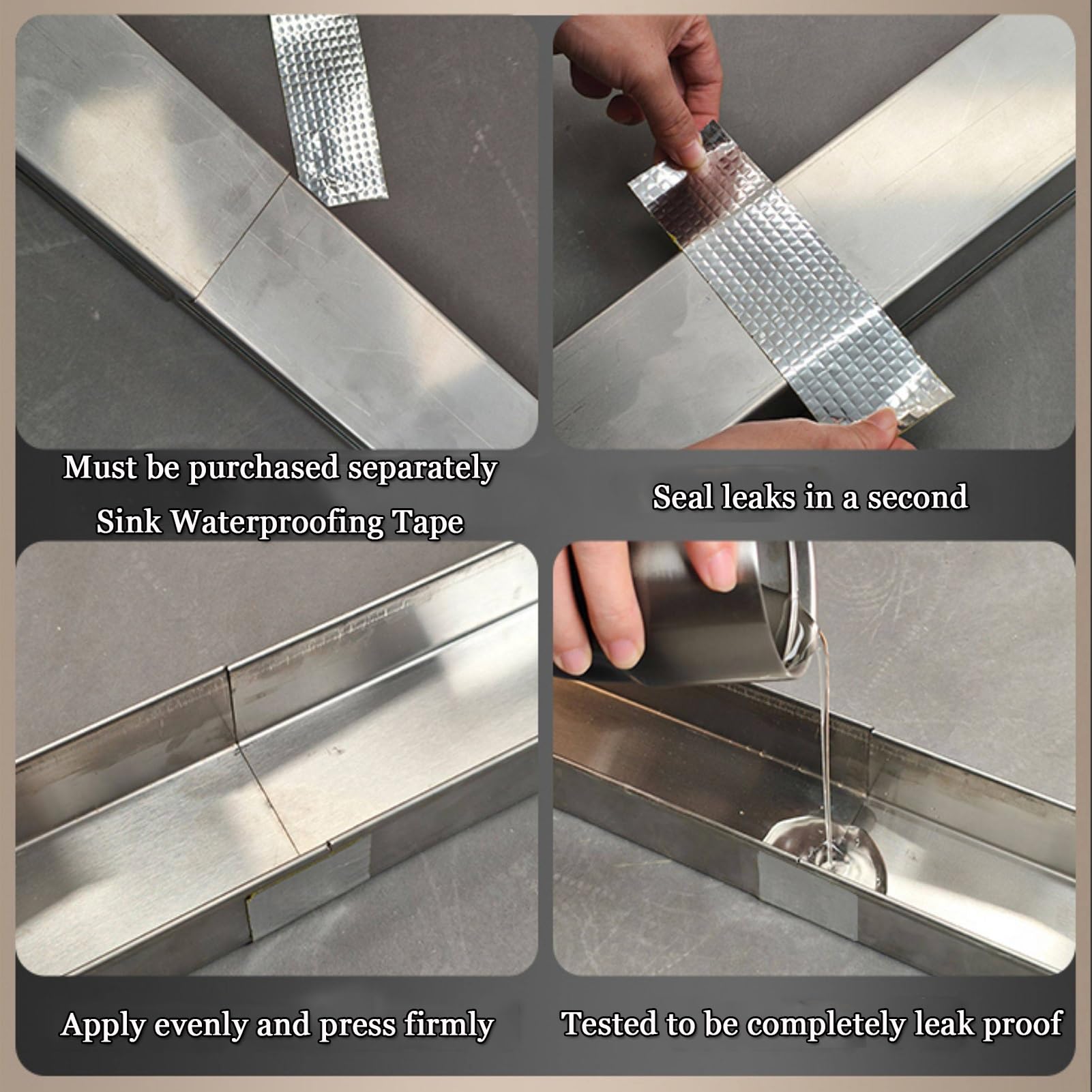 Must be purchased separately
Sink Waterproofing Tape

Seal leaks in a second

Apply evenly and press firmly

Tested to be completely leak proof