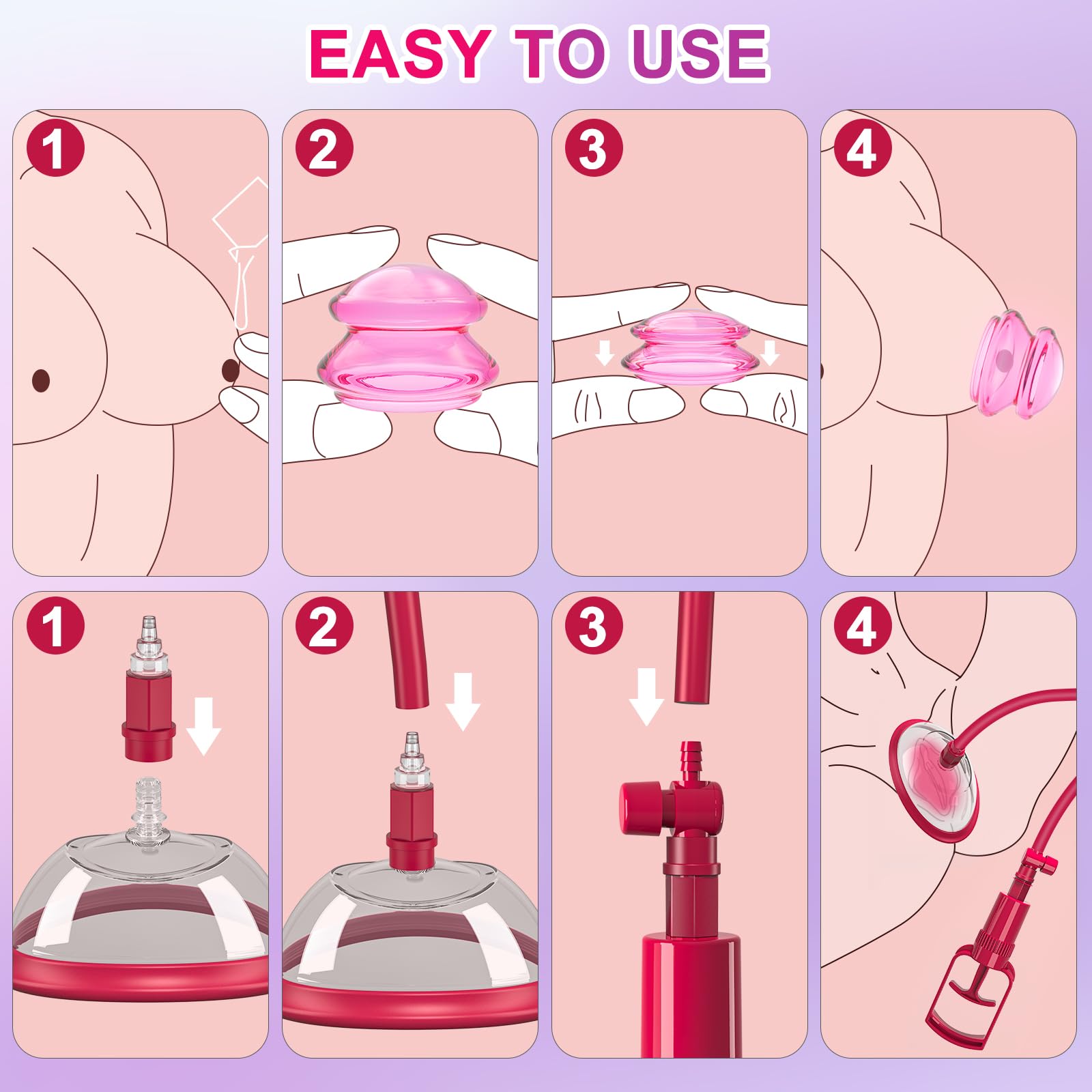 EASY TO USE

1

2

3

4

1

2

3

4