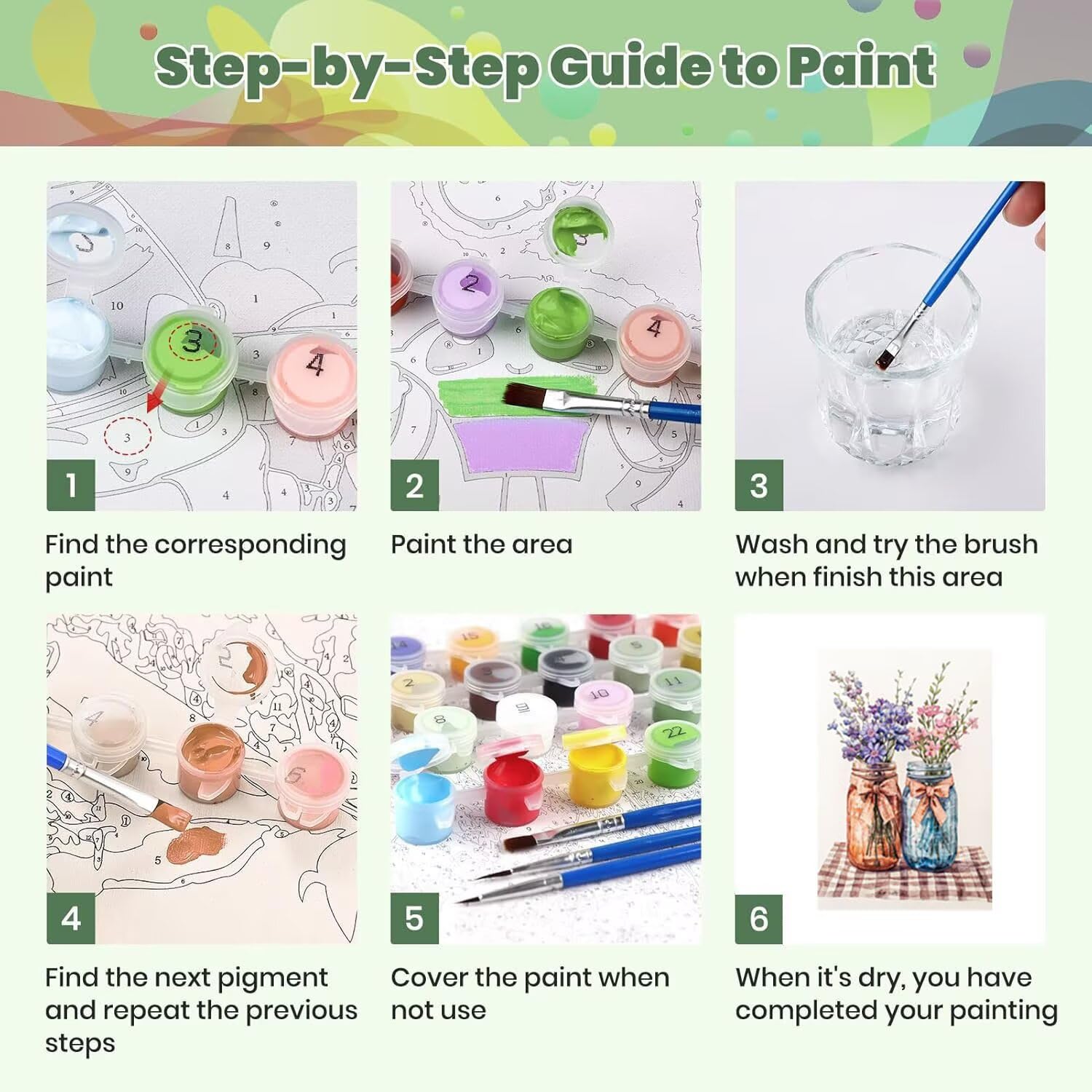 Step-by-Step Guide to Paint

1

Find the corresponding paint

2

Paint the area

3

Wash and try the brush when finish this area

4

Find the next pigment and repeat the previous steps

5

Cover the paint when not use

6

When it's dry, you have completed your painting