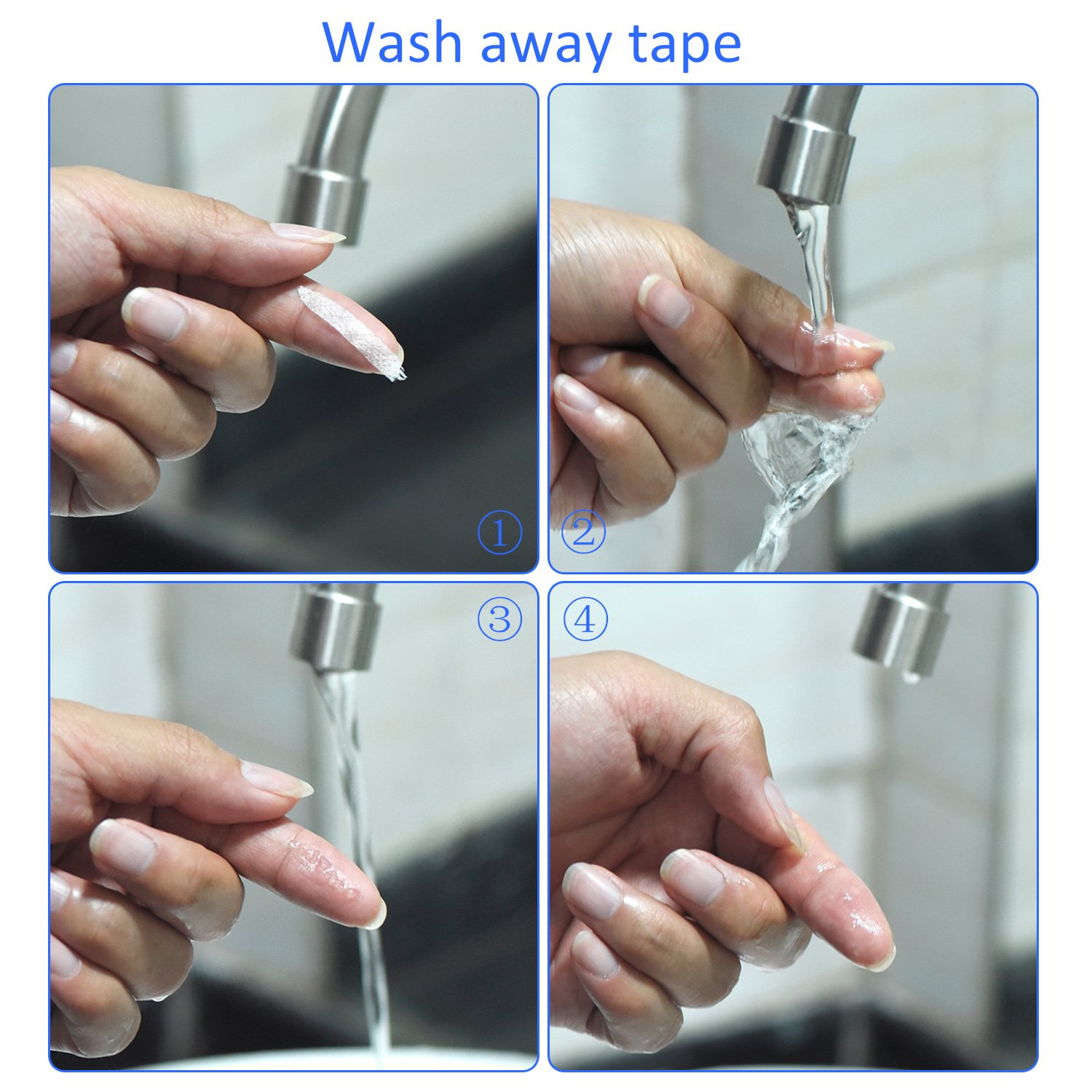 Wash away tape

①

②

③

④