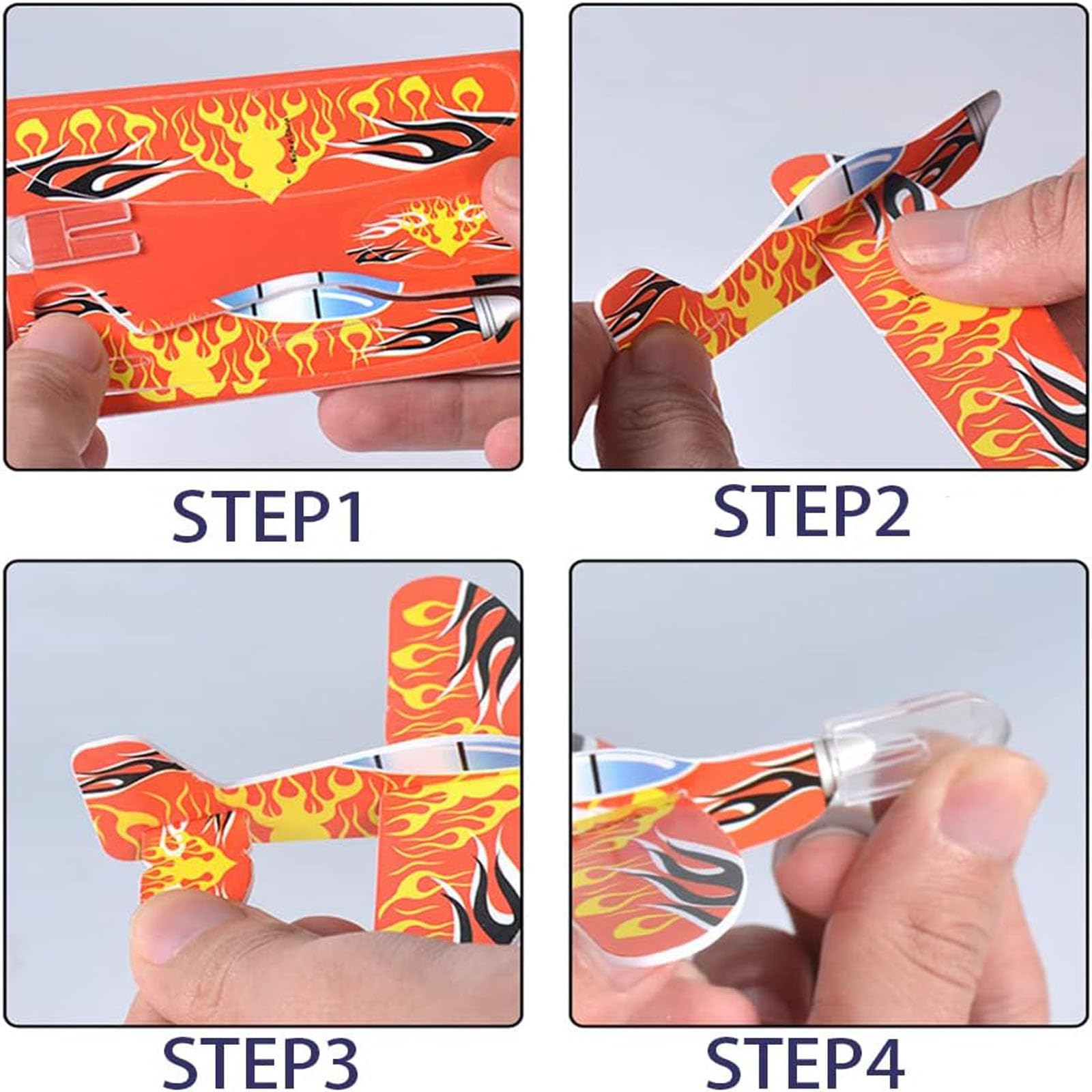 STEP1

STEP2

STEP3

STEP4