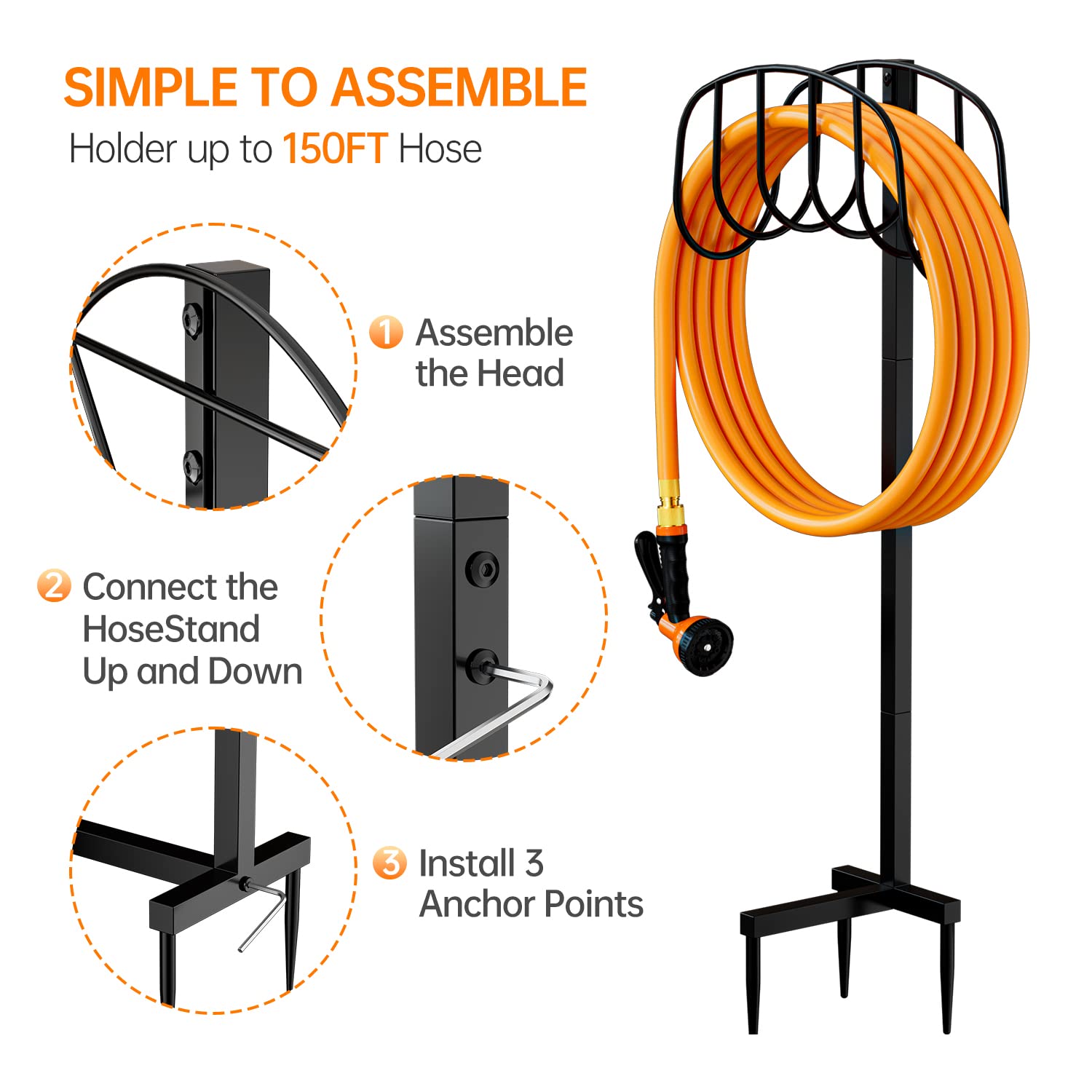 SIMPLE TO ASSEMBLE

Holder up to 150FT Hose

1 Assemble the Head

2 Connect the HoseStand Up and Down

3 Install 3 Anchor Points