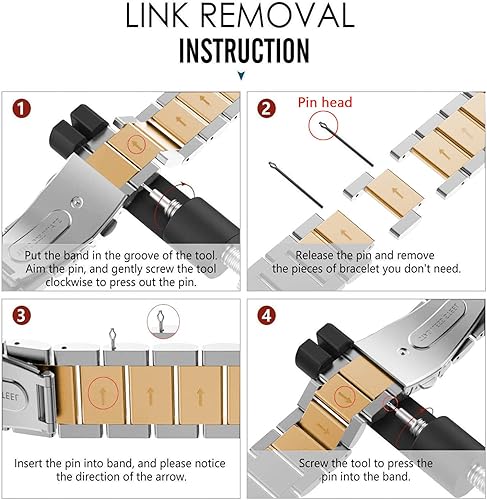 LINK REMOVAL
INSTRUCTION

1
Put the band in the groove of the tool. Aim the pin, and gently screw the tool clockwise to press out the pin.

2
Pin head
Release the pin and remove the pieces of bracelet you don't need.

3
Insert the pin into band, and please notice the direction of the arrow.

4
Screw the tool to press the pin into the band.