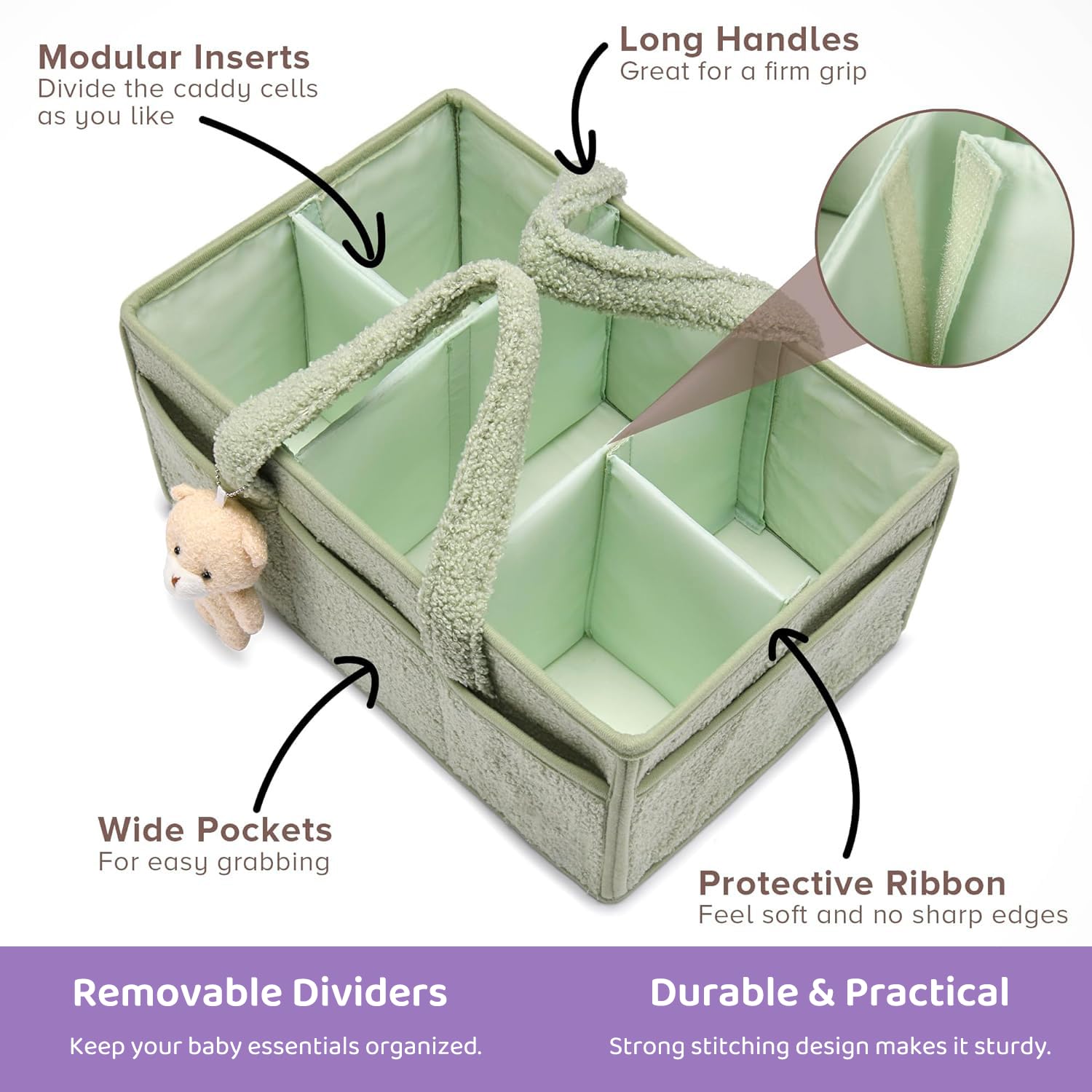 Modular Inserts
Divide the caddy cells as you like

Long Handles
Great for a firm grip

Wide Pockets
For easy grabbing

Protective Ribbon
Feel soft and no sharp edges

Removable Dividers
Keep your baby essentials organized.

Durable & Practical
Strong stitching design makes it sturdy.