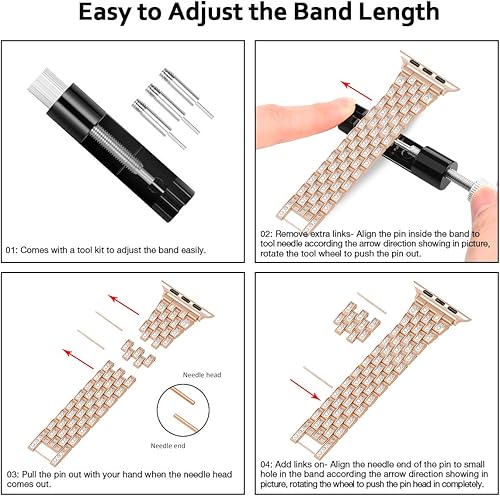 Easy to Adjust the Band Length

01: Comes with a tool kit to adjust the band easily.

02: Remove extra links- Align the pin inside the band to tool needle according the arrow direction showing in picture, rotate the tool wheel to push the pin out.

Needle head

Needle end

03: Pull the pin out with your hand when the needle head comes out.

04: Add links on- Align the needle end of the pin to small hole in the band according the arrow direction showing in picture, rotating the wheel to push the pin head in completely.