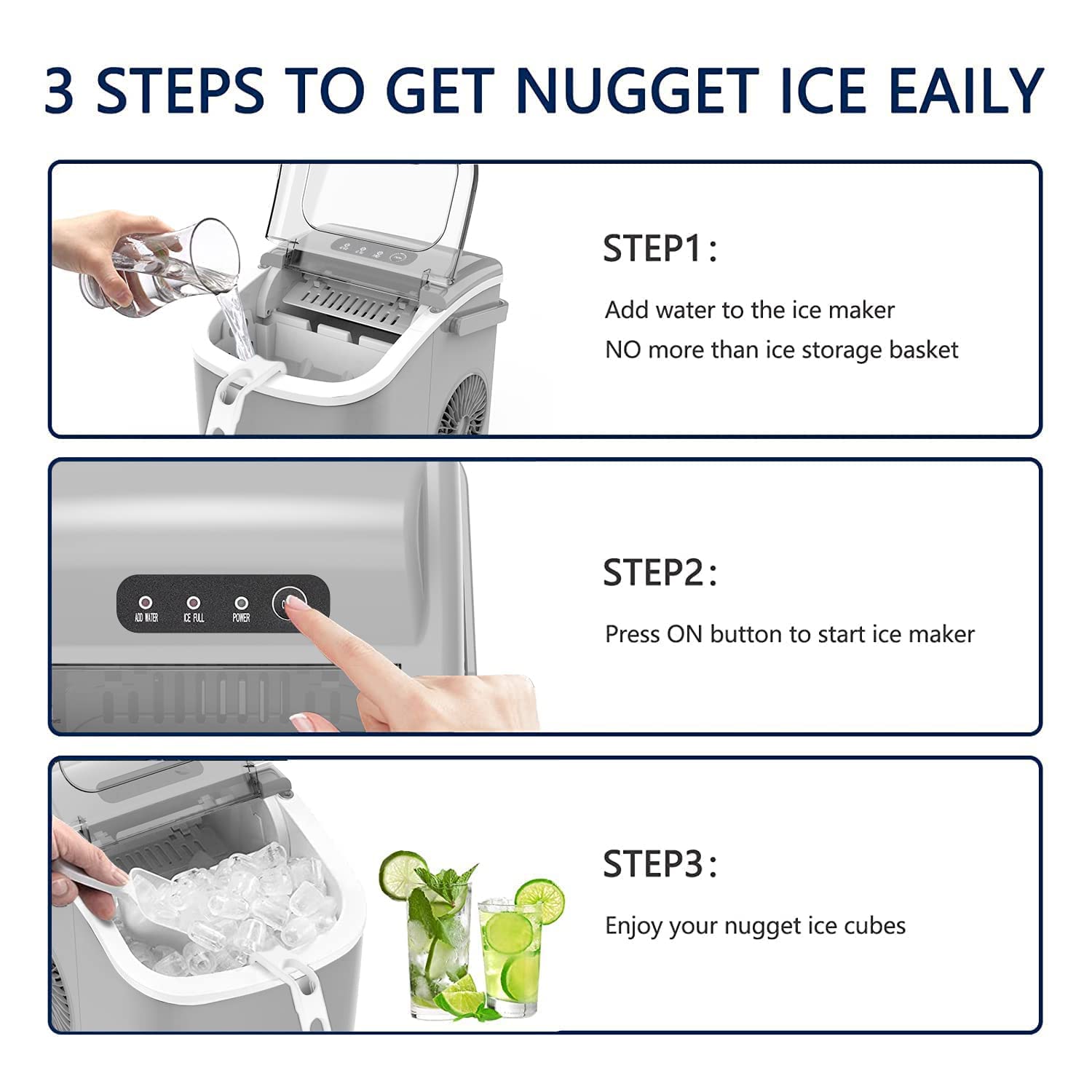 3 STEPS TO GET NUGGET ICE EAILY

STEP1：

Add water to the ice maker

NO more than ice storage basket

ADD WATER ICE FULL POWER

STEP2：

Press ON button to start ice maker

STEP3：

Enjoy your nugget ice cubes