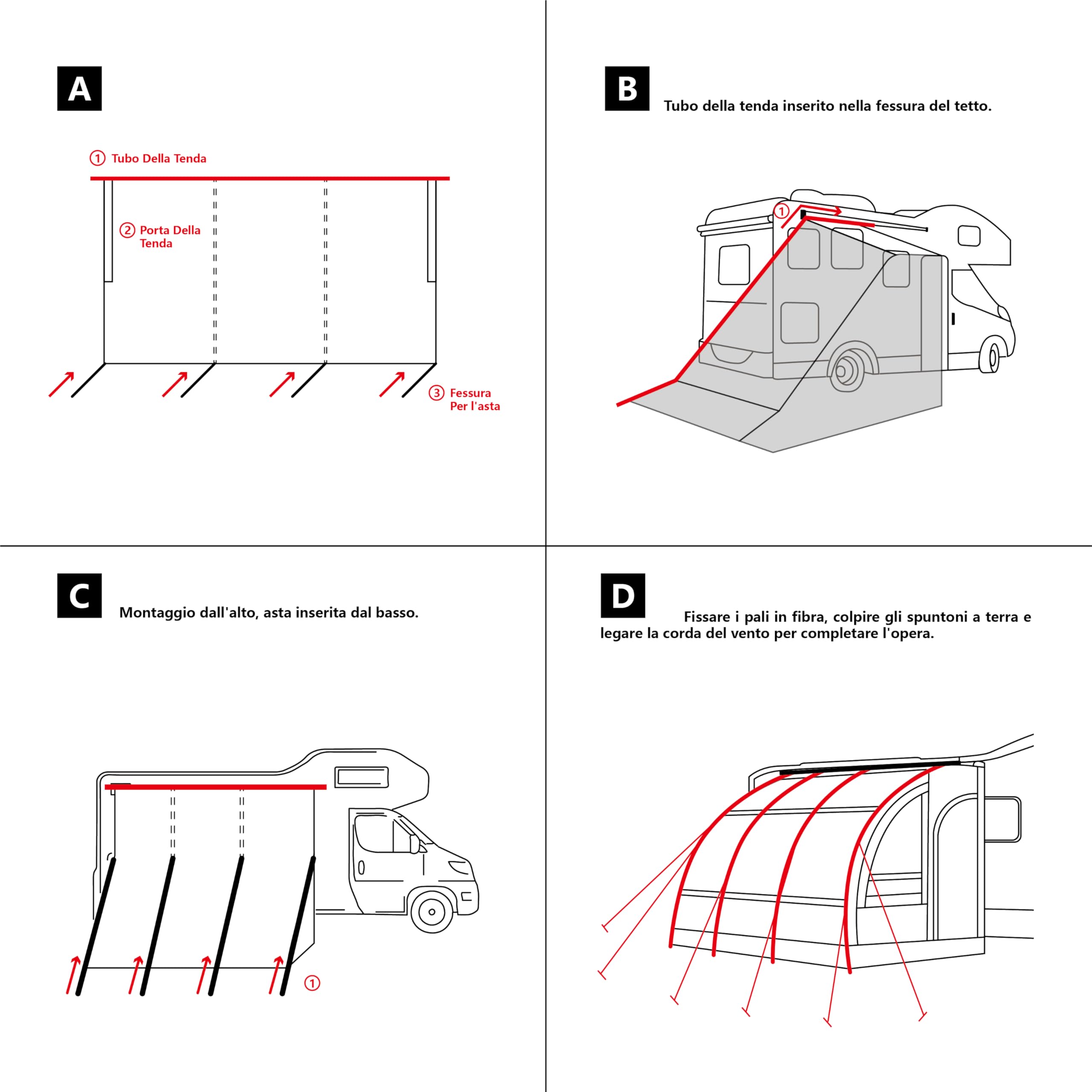 A

① Tubo Della Tenda

② Porta Della Tenda

③ Fessura Per l'asta

B

Tubo della tenda inserito nella fessura del tetto.

①

C

Montaggio dall'alto, asta inserita dal basso.

①

D

Fissare i pali in fibra, colpire gli spuntoni a terra e legare la corda del vento per completare l'opera.