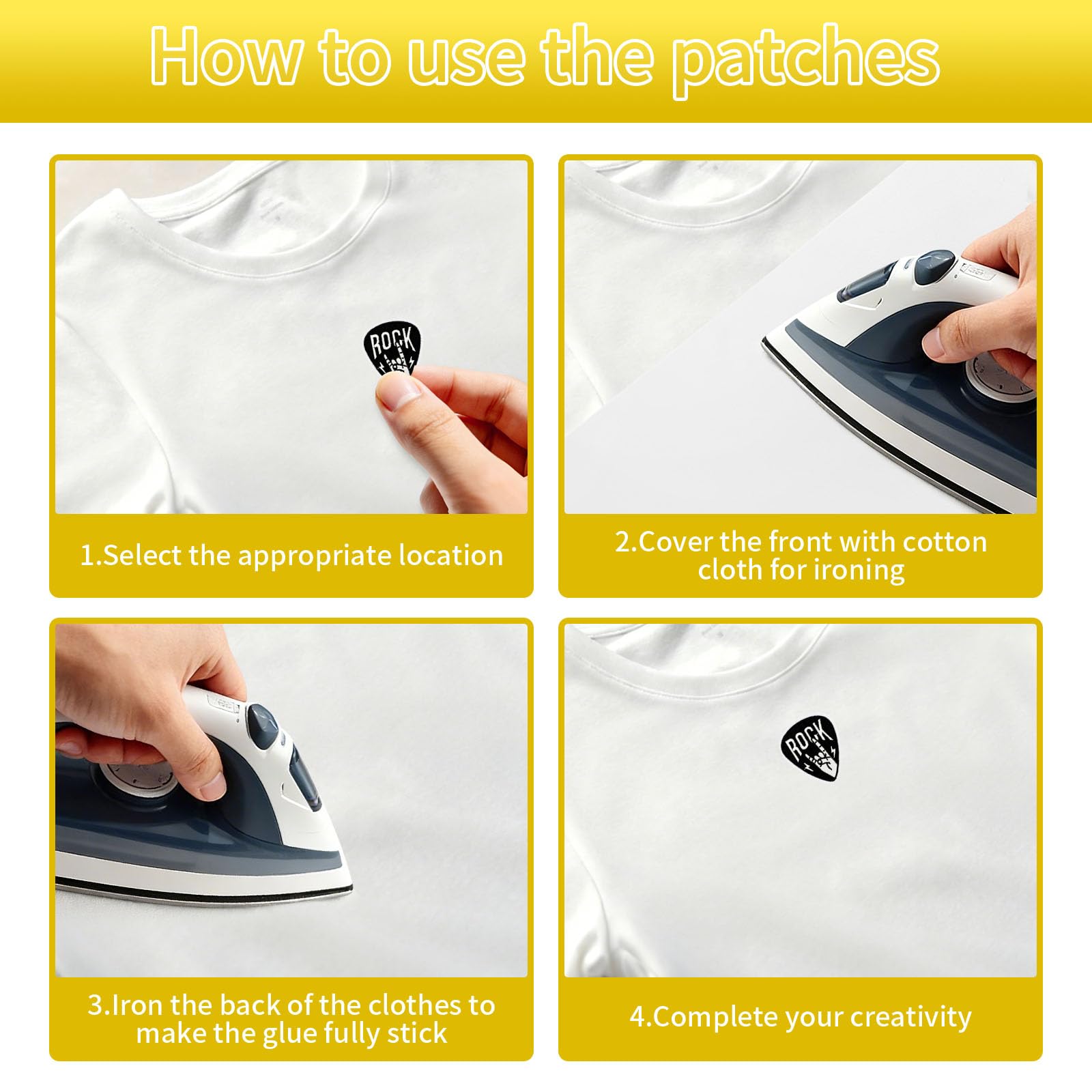 How to use the patches

ROCK

1.Select the appropriate location

2.Cover the front with cotton cloth for ironing

3.Iron the back of the clothes to make the glue fully stick

ROCK

4.Complete your creativity