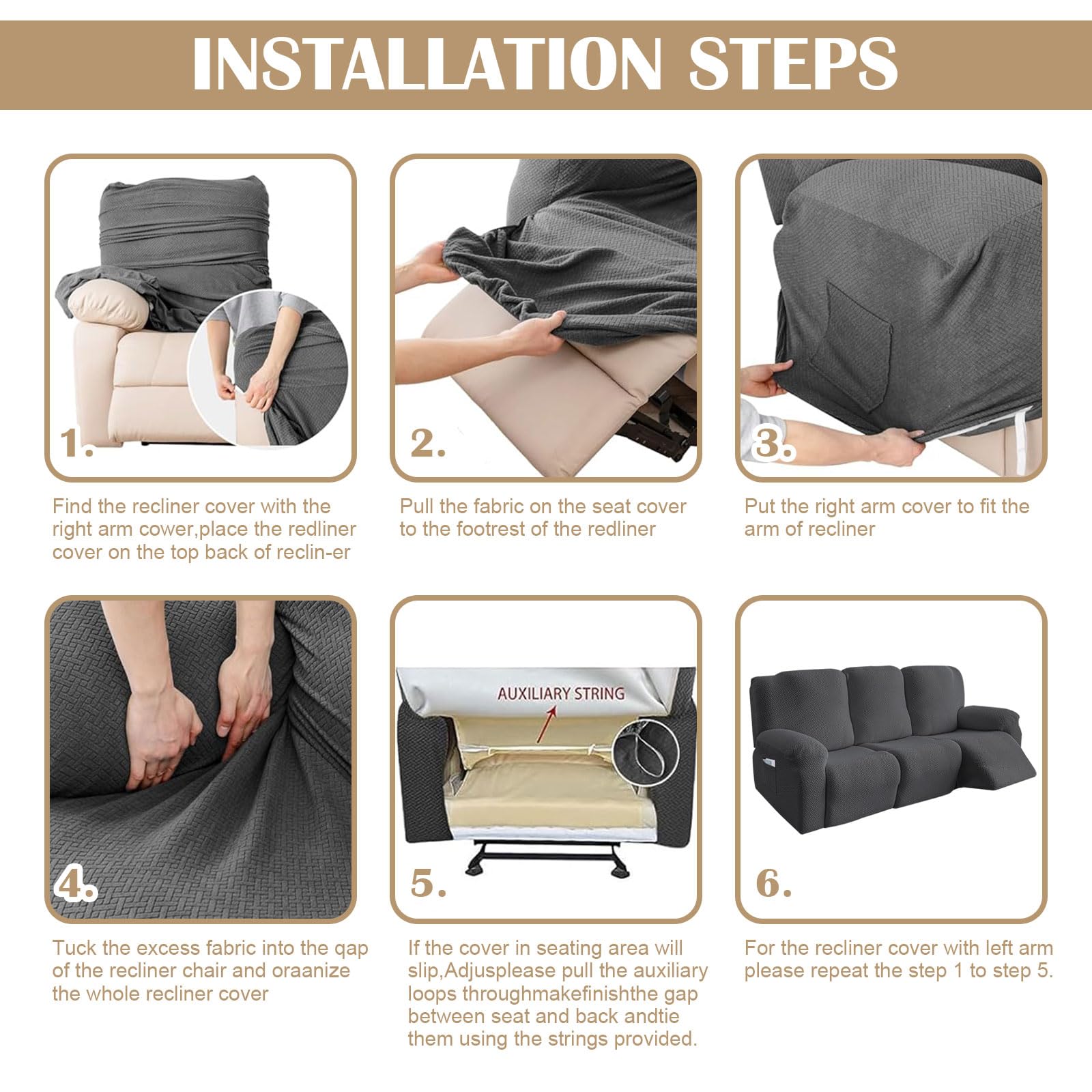 INSTALLATION STEPS

1.

Find the recliner cover with the right arm cower,place the redliner cover on the top back of reclin-er

2.

Pull the fabric on the seat cover to the footrest of the redliner

3.

Put the right arm cover to fit the arm of recliner

4.

Tuck the excess fabric into the qap of the recliner chair and oraanize the whole recliner cover

AUXILIARY STRING

5.

If the cover in seating area will slip,Adjusplease pull the auxiliary loops throughmakefinishthe gap between seat and back andtie them using the strings provided.

6.

For the recliner cover with left arm please repeat the step 1 to step 5.