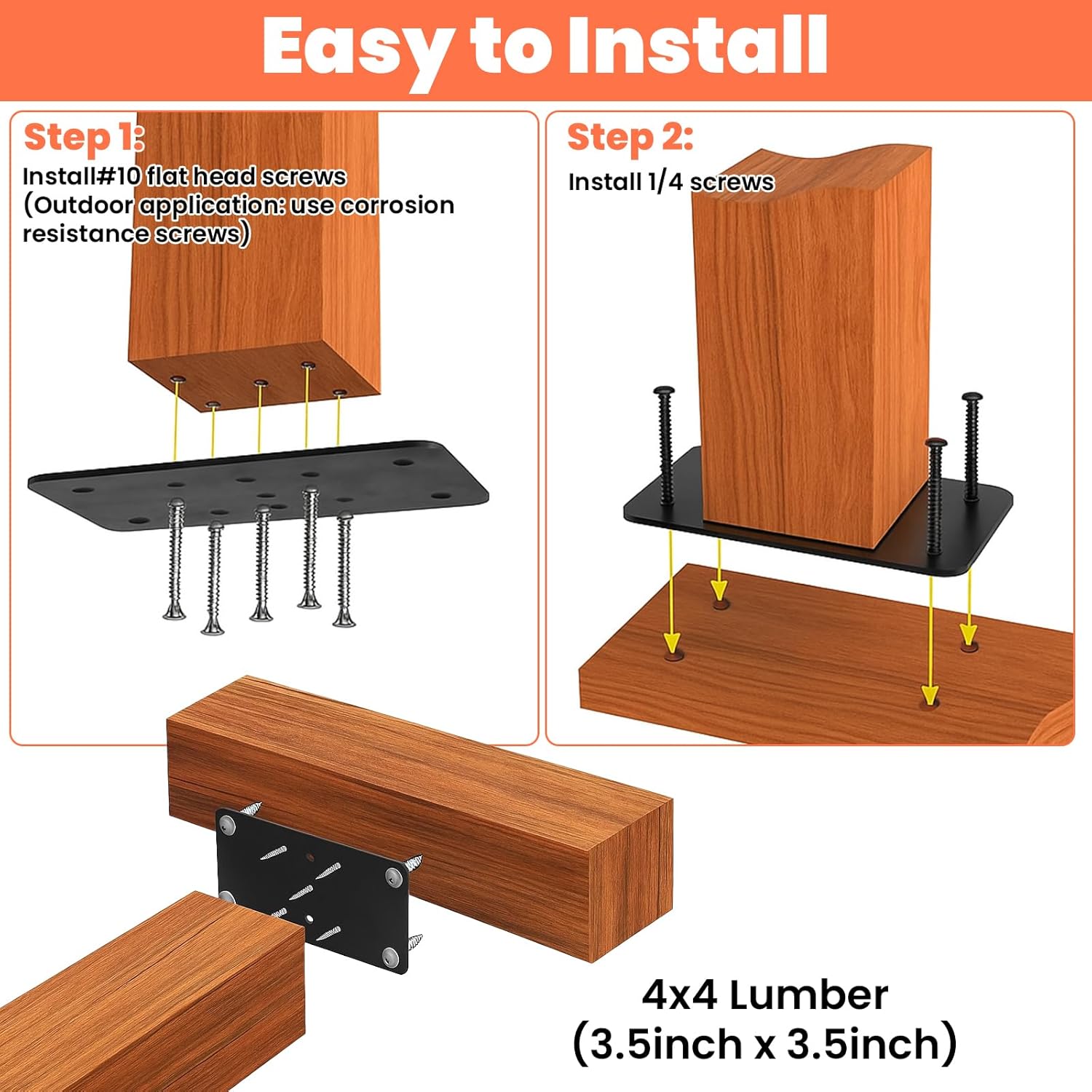 Easy to Install

Step 1:
Install#10 flat head screws
(Outdoor application: use corrosion resistance screws)

Step 2:
Install 1/4 screws

4x4 Lumber
(3.5inch x 3.5inch)