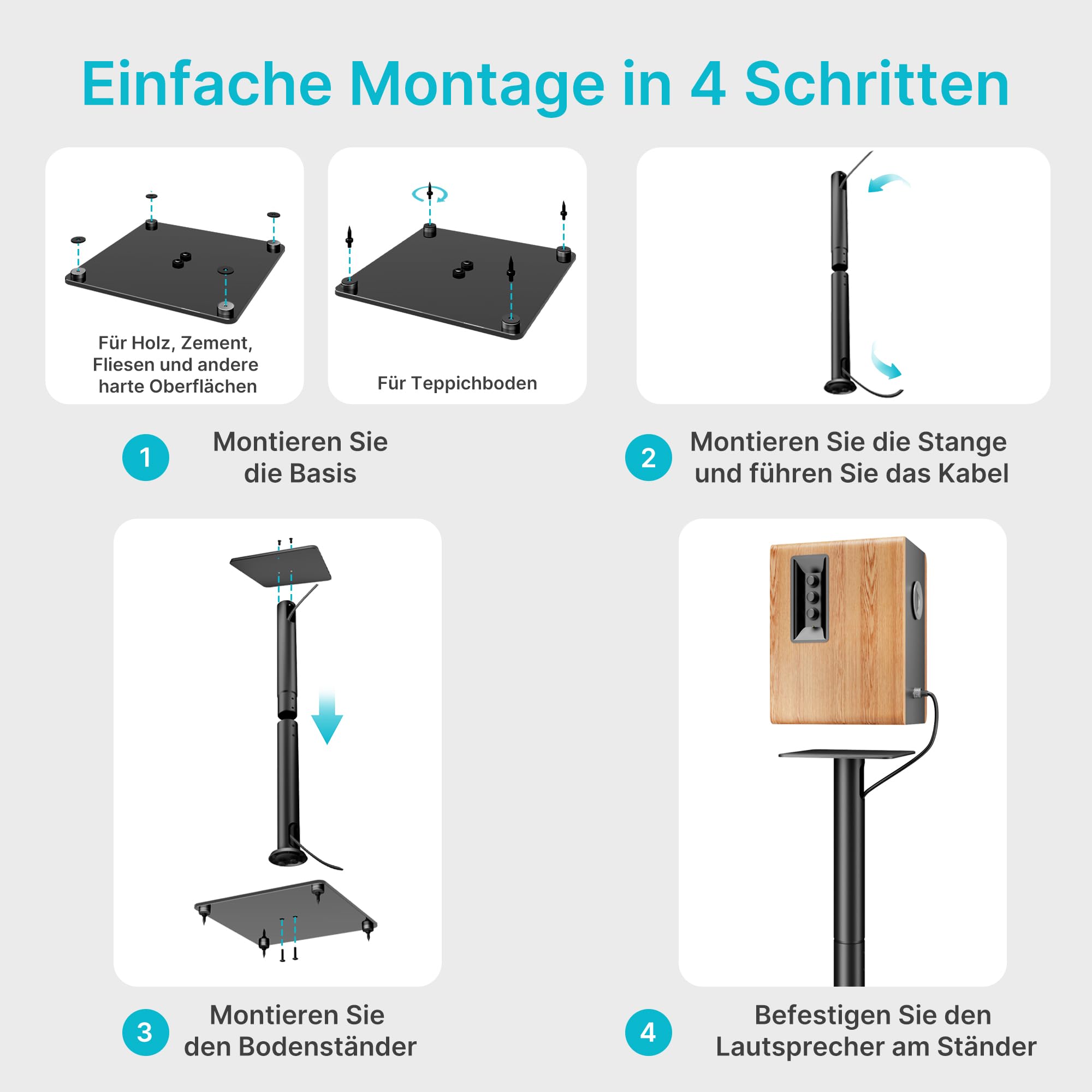 Einfache Montage in 4 Schritten

Für Holz, Zement, Fliesen und andere harte Oberflächen

Für Teppichboden

1 Montieren Sie die Basis

2 Montieren Sie die Stange und führen Sie das Kabel

3 Montieren Sie den Bodenständer

4 Befestigen Sie den Lautsprecher am Ständer