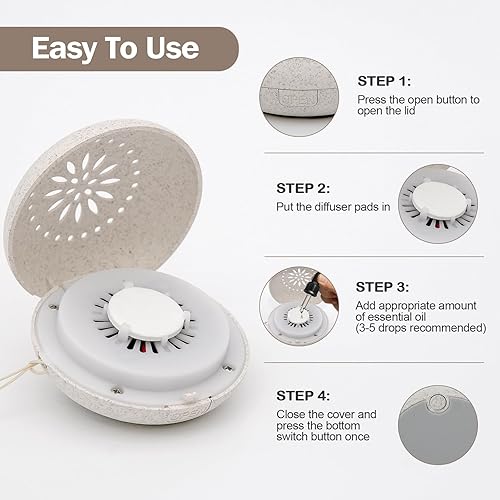 Easy To Use

OPEN

STEP 1:
Press the open button to open the lid

STEP 2:
Put the diffuser pads in

STEP 3:
Add appropriate amount of essential oil (3-5 drops recommended)

STEP 4:
Close the cover and press the bottom switch button once

OPEN