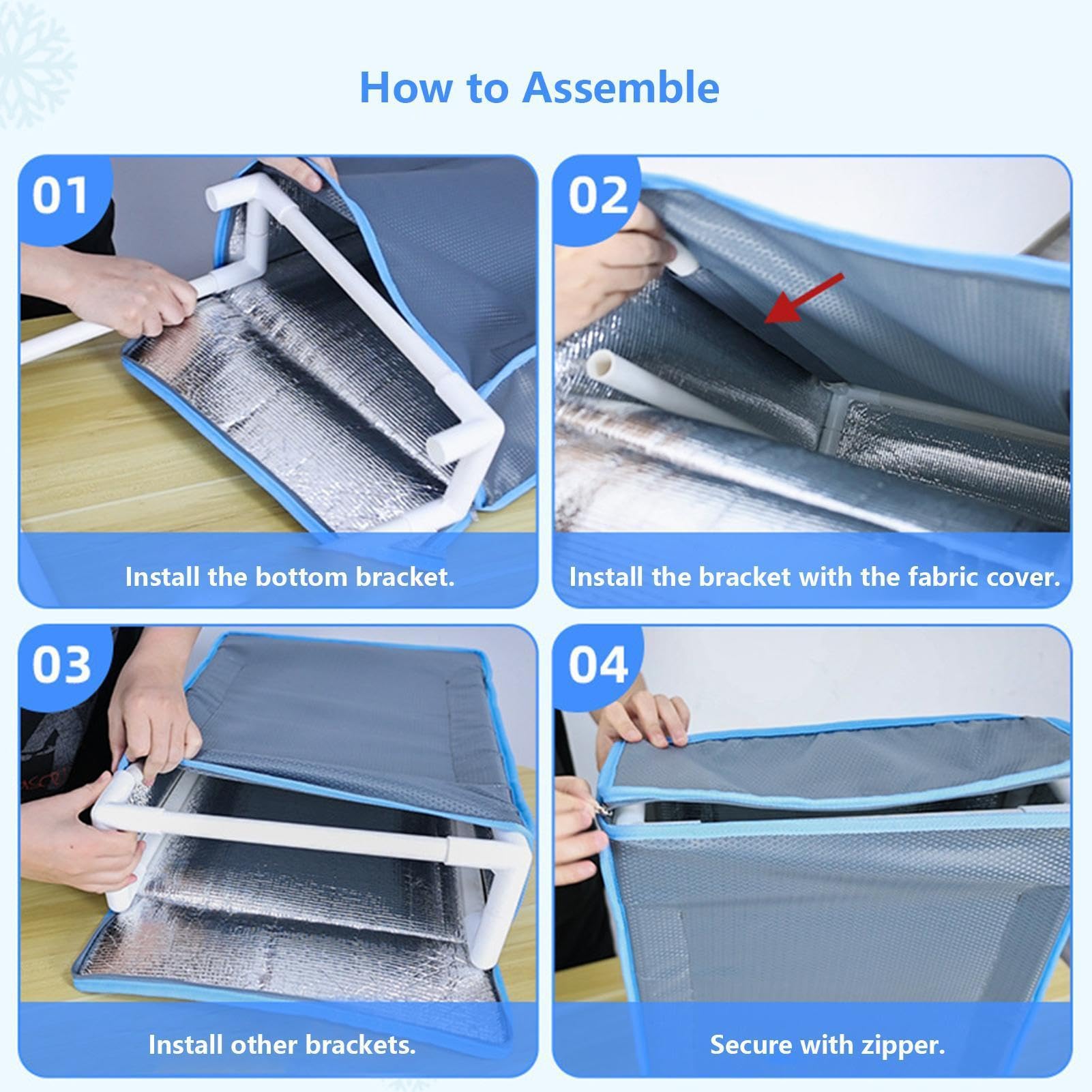 How to Assemble

01

Install the bottom bracket.

02

Install the bracket with the fabric cover.

03

Install other brackets.

04

Secure with zipper.