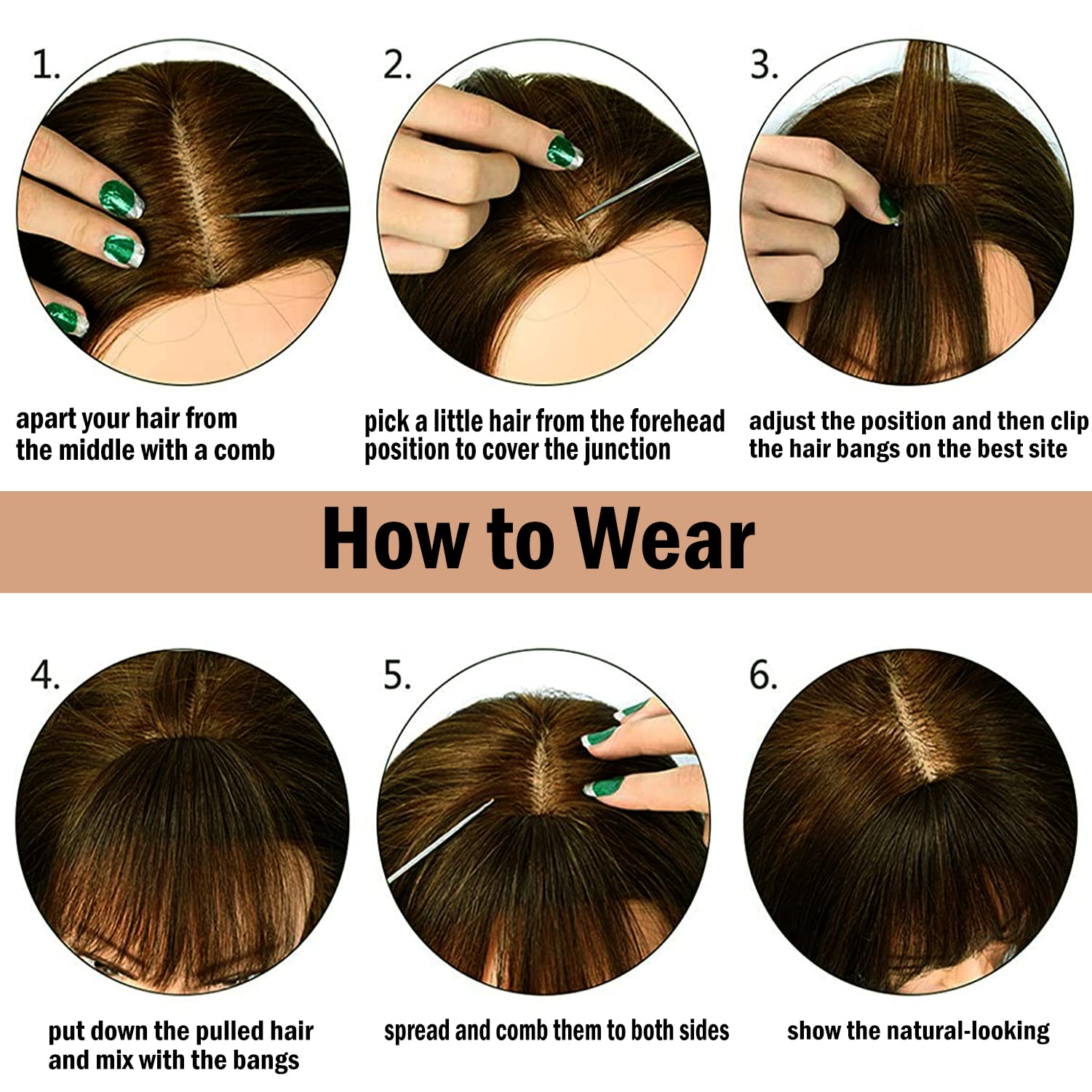 1.

apart your hair from the middle with a comb

2.

pick a little hair from the forehead position to cover the junction

3.

adjust the position and then clip the hair bangs on the best site

How to Wear

4.

put down the pulled hair and mix with the bangs

5.

spread and comb them to both sides

6.

show the natural-looking