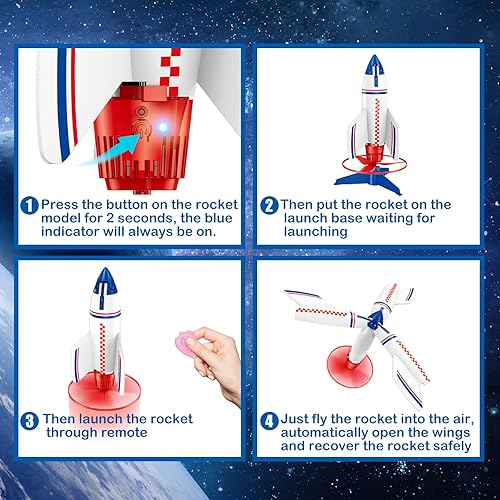 1 Press the button on the rocket model for 2 seconds, the blue indicator will always be on.

2 Then put the rocket on the launch base waiting for launching

3 Then launch the rocket through remote

4 Just fly the rocket into the air, automatically open the wings and recover the rocket safely