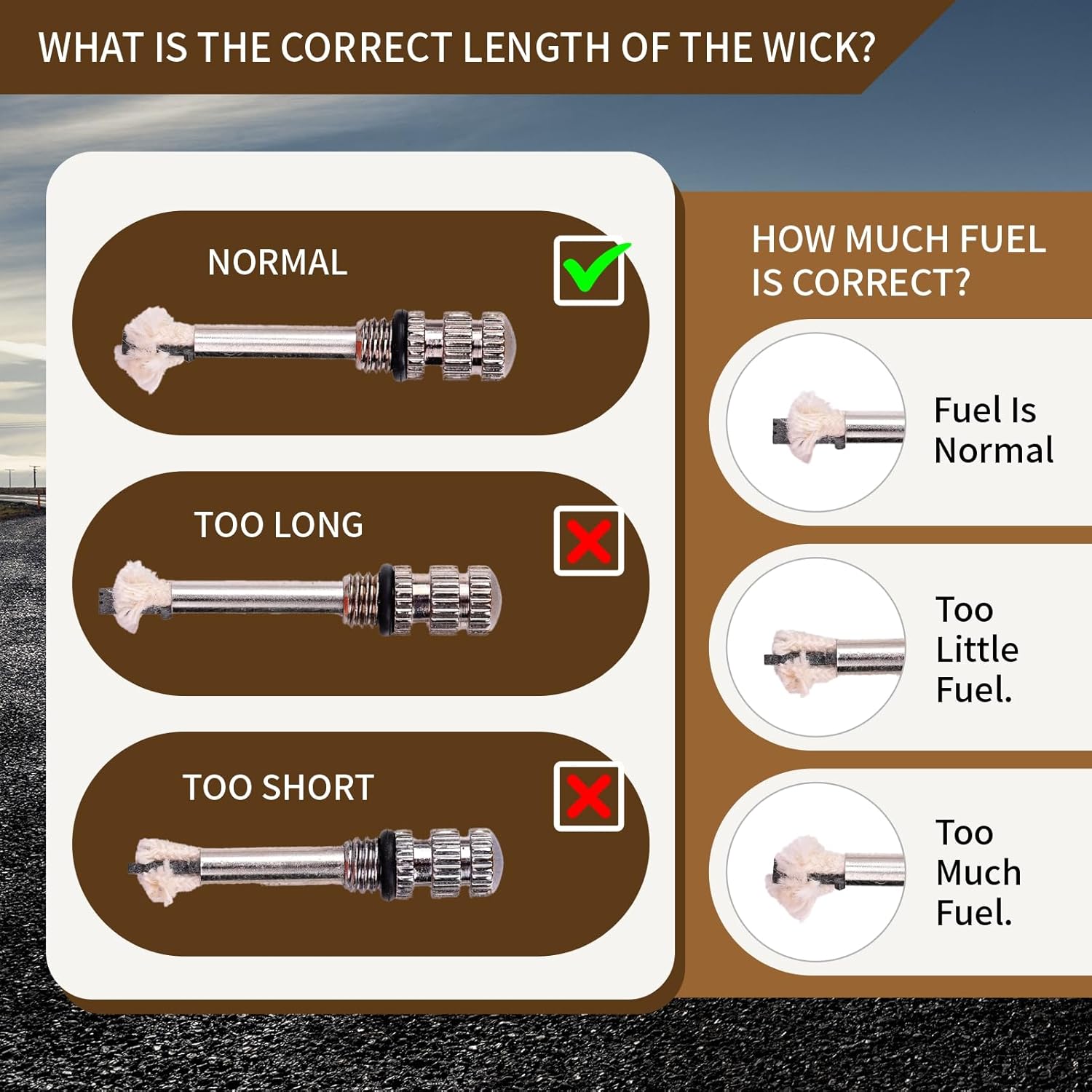 WHAT IS THE CORRECT LENGTH OF THE WICK?

NORMAL

TOO LONG

TOO SHORT

HOW MUCH FUEL IS CORRECT?

Fuel Is Normal

Too Little Fuel.

Too Much Fuel.