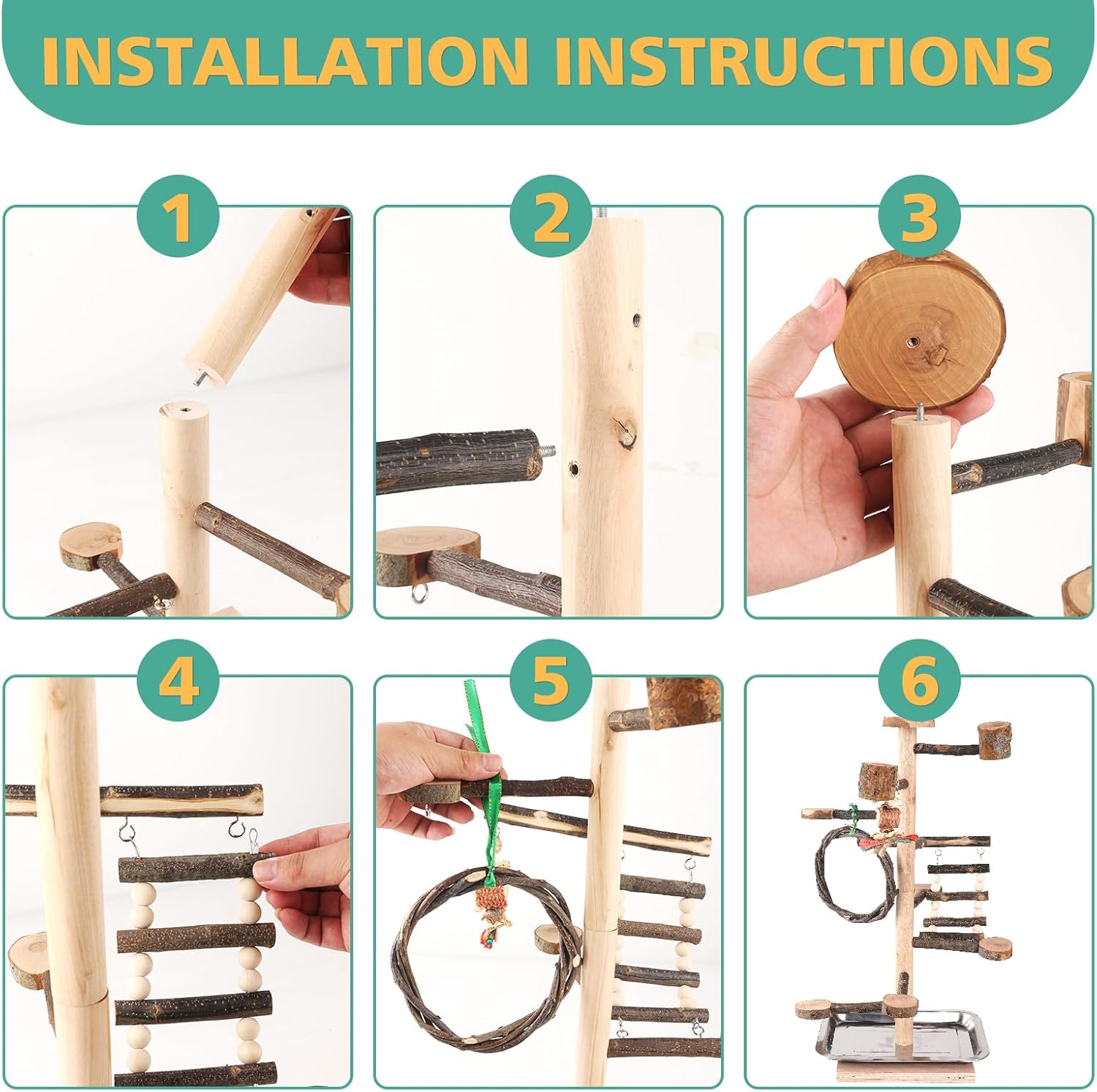 INSTALLATION INSTRUCTIONS

1

2

3

4

5

6