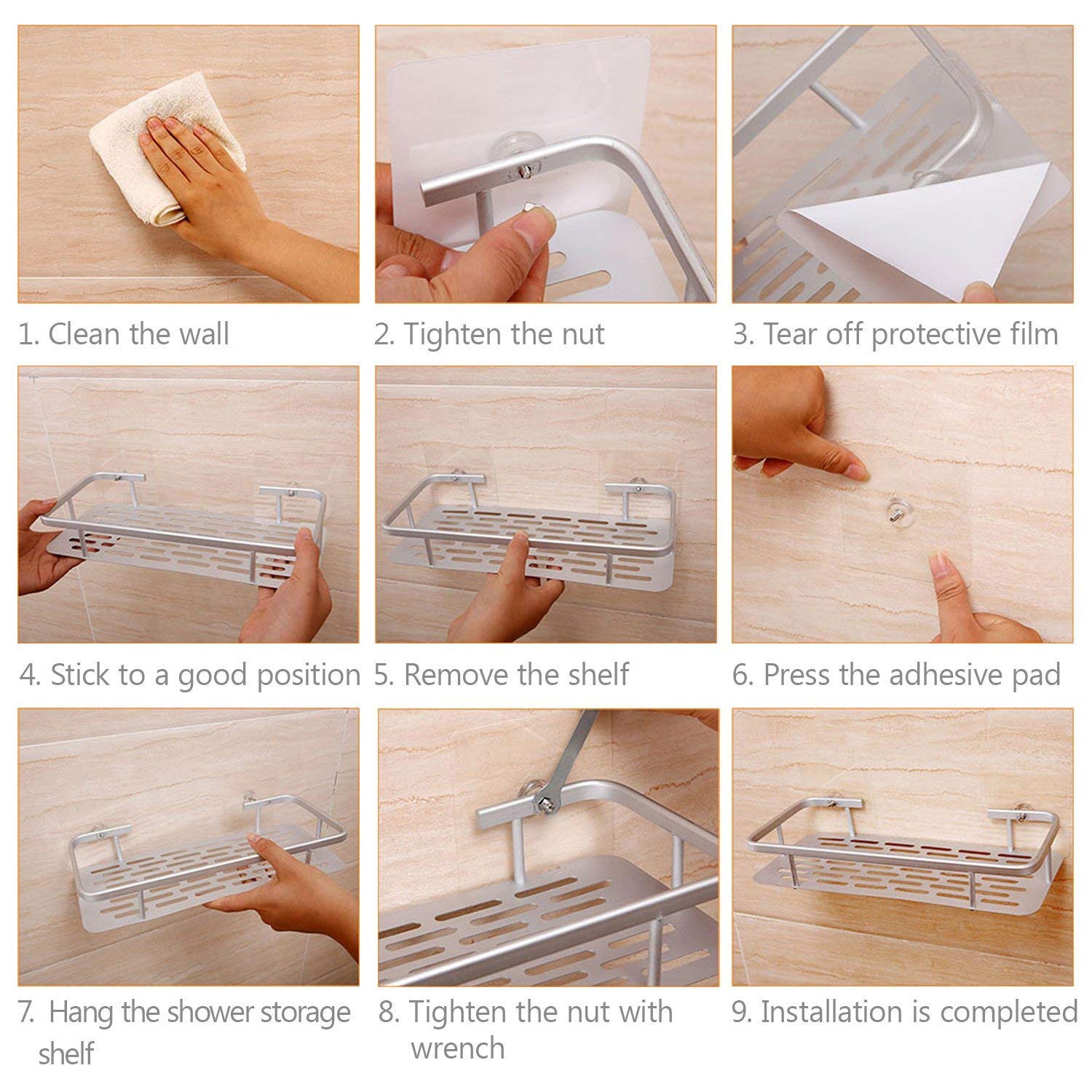 1. Clean the wall

2. Tighten the nut

3. Tear off protective film

4. Stick to a good position

5. Remove the shelf

6. Press the adhesive pad

7. Hang the shower storage shelf

8. Tighten the nut with wrench

9. Installation is completed