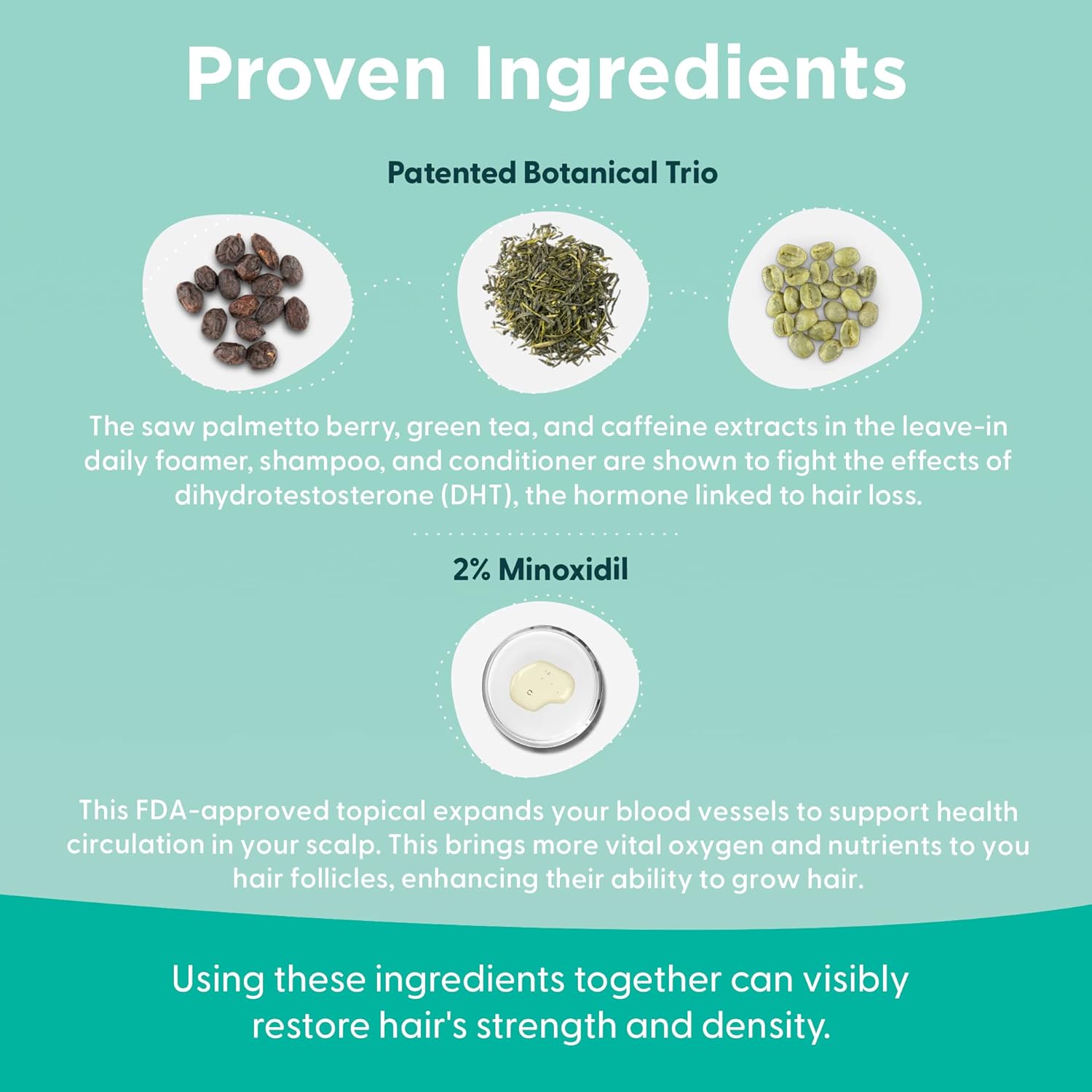 Proven Ingredients

Patented Botanical Trio

The saw palmetto berry, green tea, and caffeine extracts in the leave-in daily foamer, shampoo, and conditioner are shown to fight the effects of dihydrotestosterone (DHT), the hormone linked to hair loss.

2% Minoxidil

This FDA-approved topical expands your blood vessels to support health circulation in your scalp. This brings more vital oxygen and nutrients to you hair follicles, enhancing their ability to grow hair.

Using these ingredients together can visibly restore hair's strength and density.