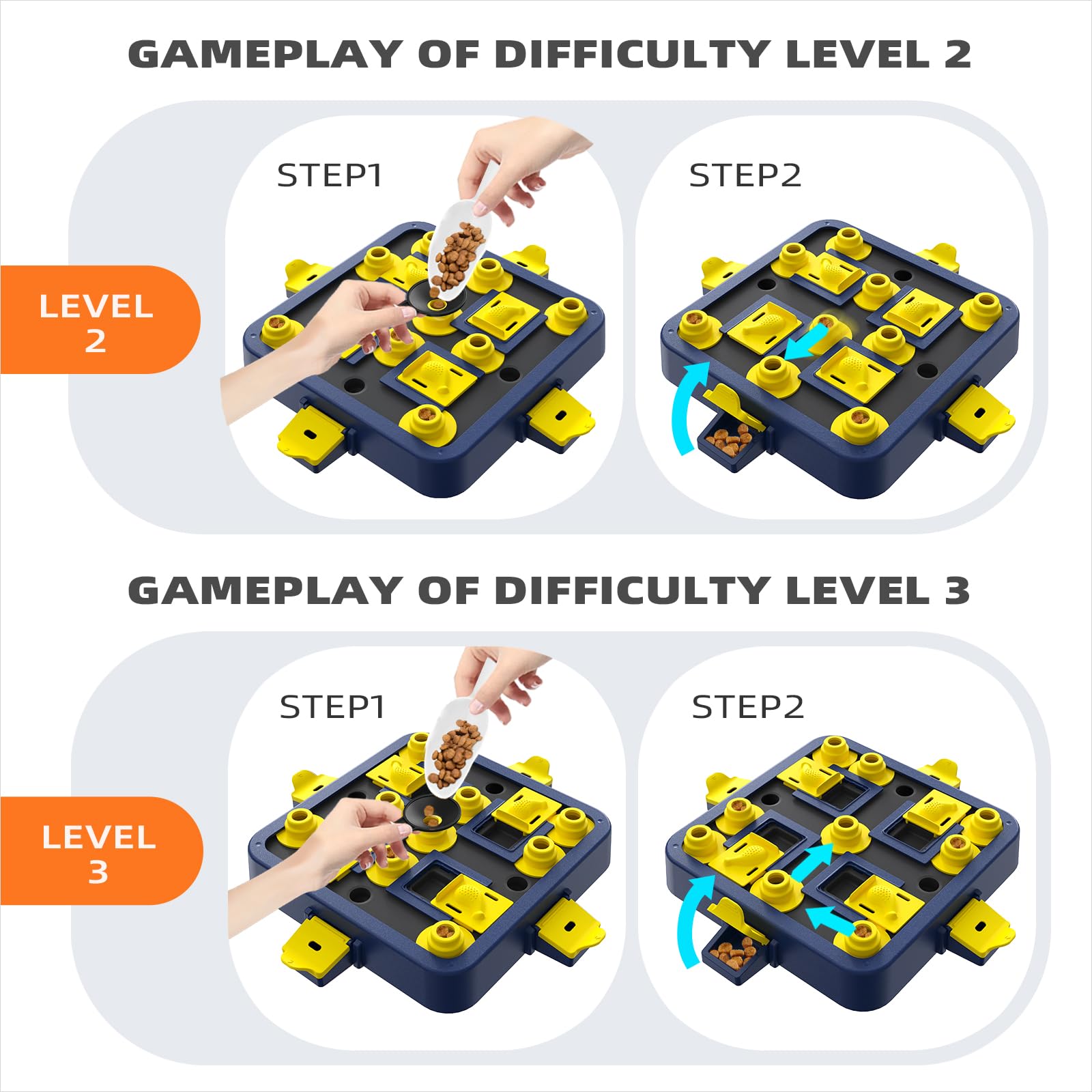 GAMEPLAY OF DIFFICULTY LEVEL 2

LEVEL 2

STEP1

STEP2

GAMEPLAY OF DIFFICULTY LEVEL 3

LEVEL 3

STEP1

STEP2