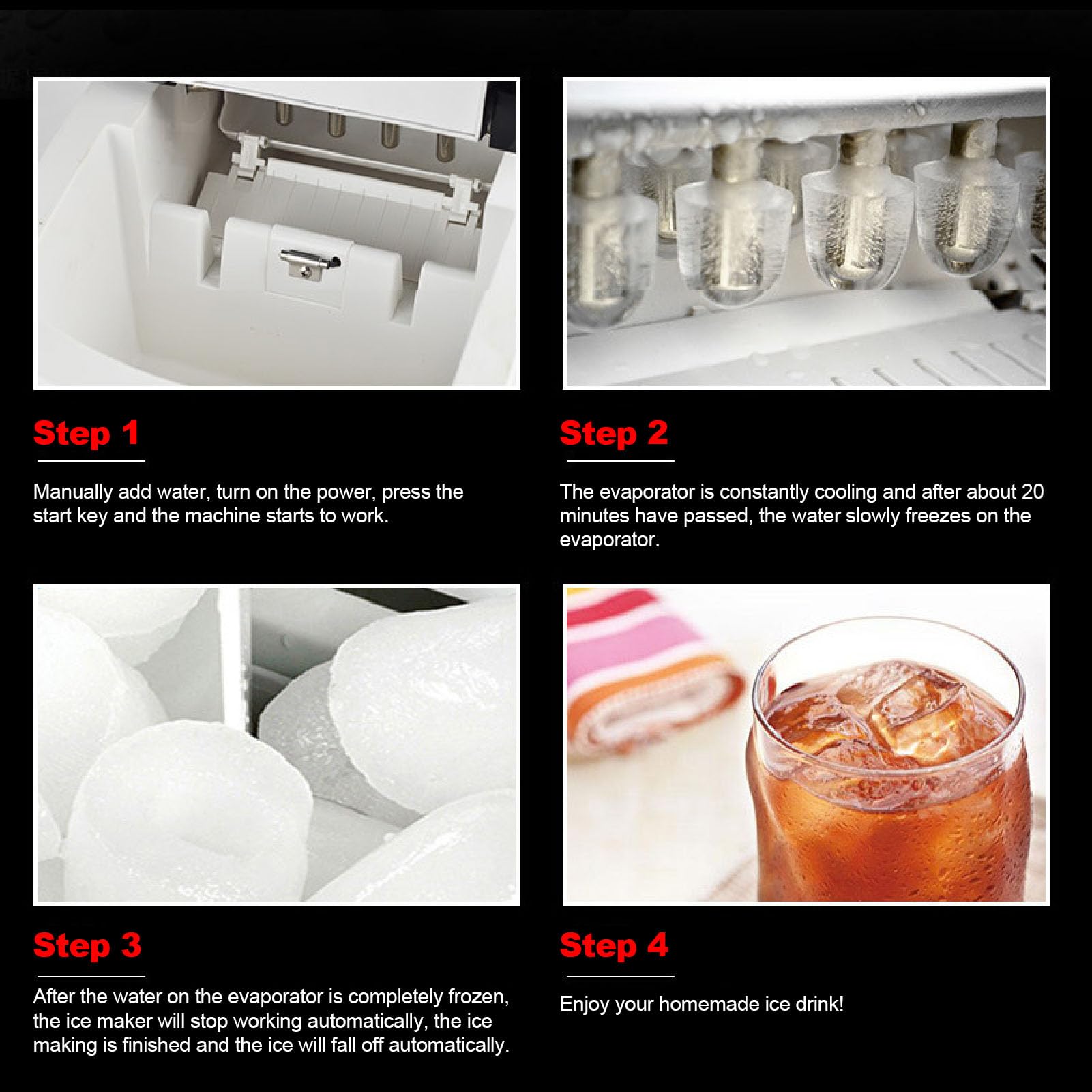 Step 1

Manually add water, turn on the power, press the start key and the machine starts to work.

Step 2

The evaporator is constantly cooling and after about 20 minutes have passed, the water slowly freezes on the evaporator.

Step 3

After the water on the evaporator is completely frozen, the ice maker will stop working automatically, the ice making is finished and the ice will fall off automatically.

Step 4

Enjoy your homemade ice drink!