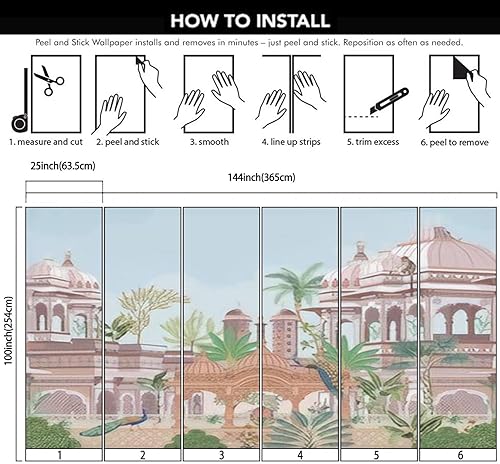 HOW TO INSTALL

Peel and Stick Wallpaper installs and removes in minutes – just peel and stick. Reposition as often as needed.

1. measure and cut
2. peel and stick
3. smooth
4. line up strips
5. trim excess
6. peel to remove

25inch(63.5cm)

144inch(365cm)

100inch(254cm)

1
2
3
4
5
6